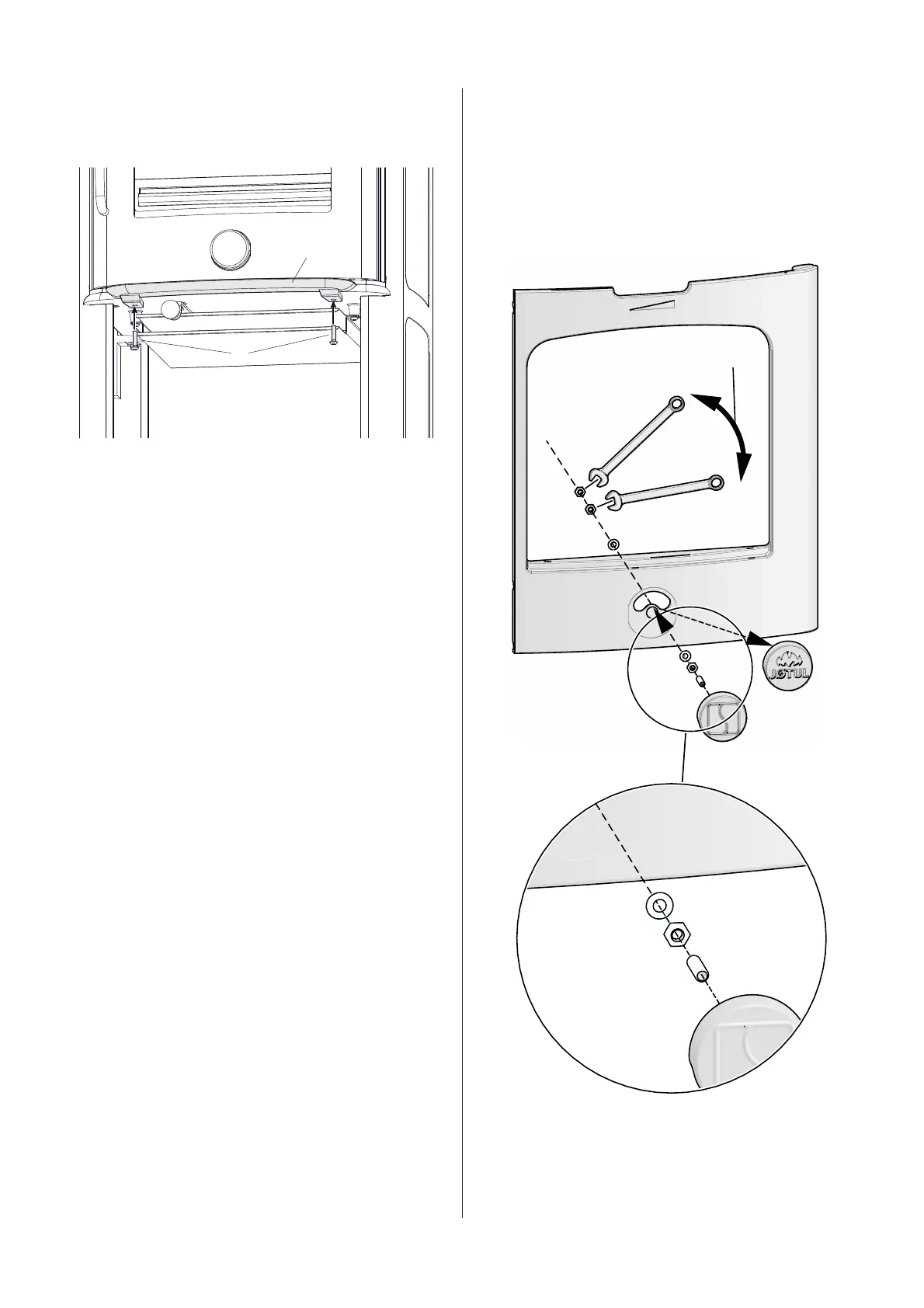 JØTUL