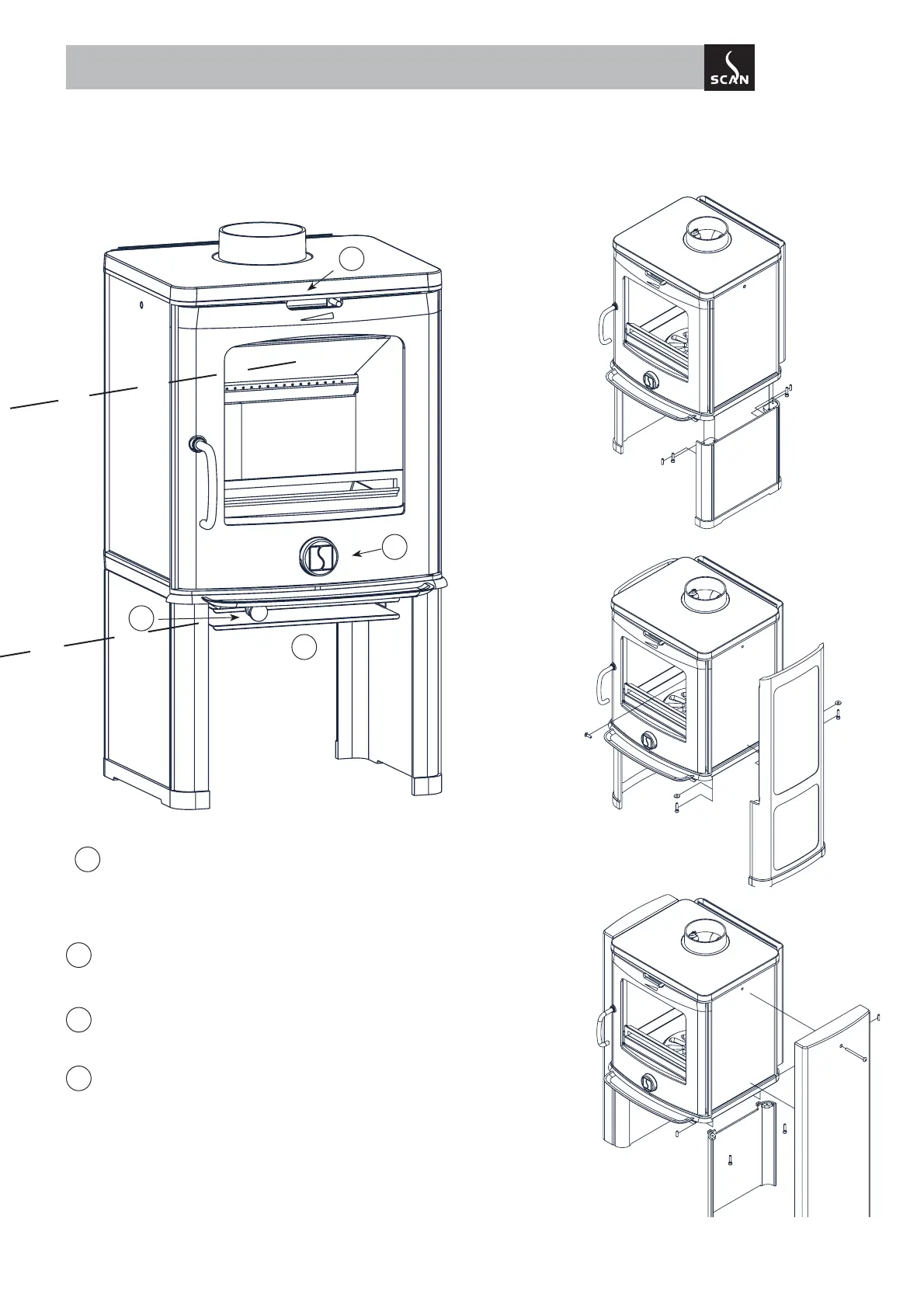 SCAN