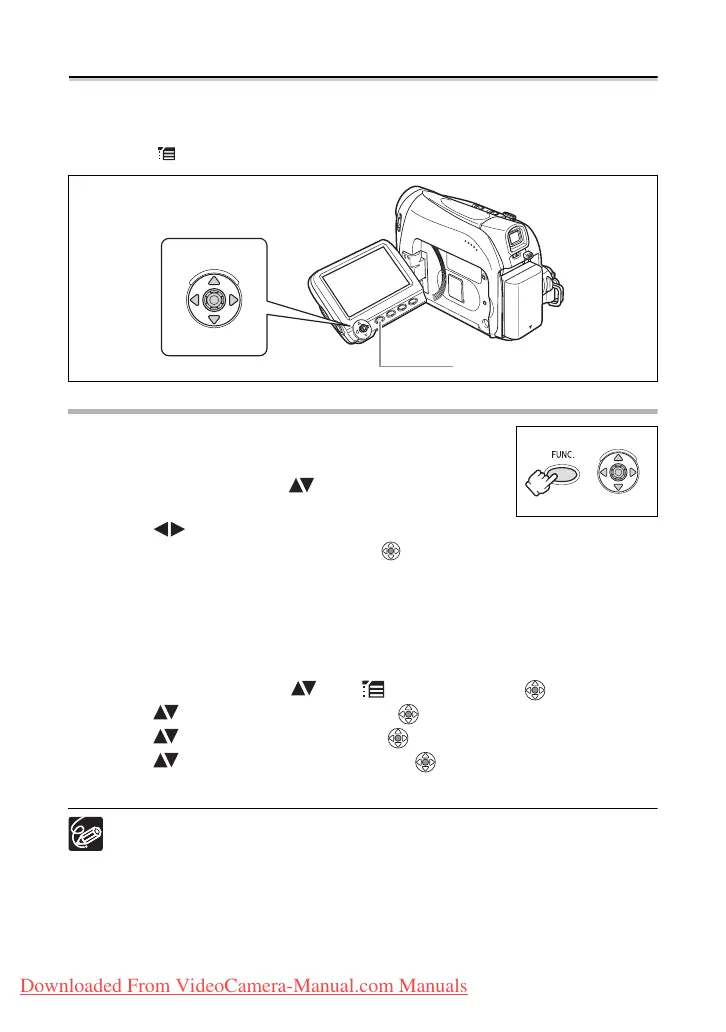 FUNC.

Downloaded From VideoCamera-Manual.com Manuals