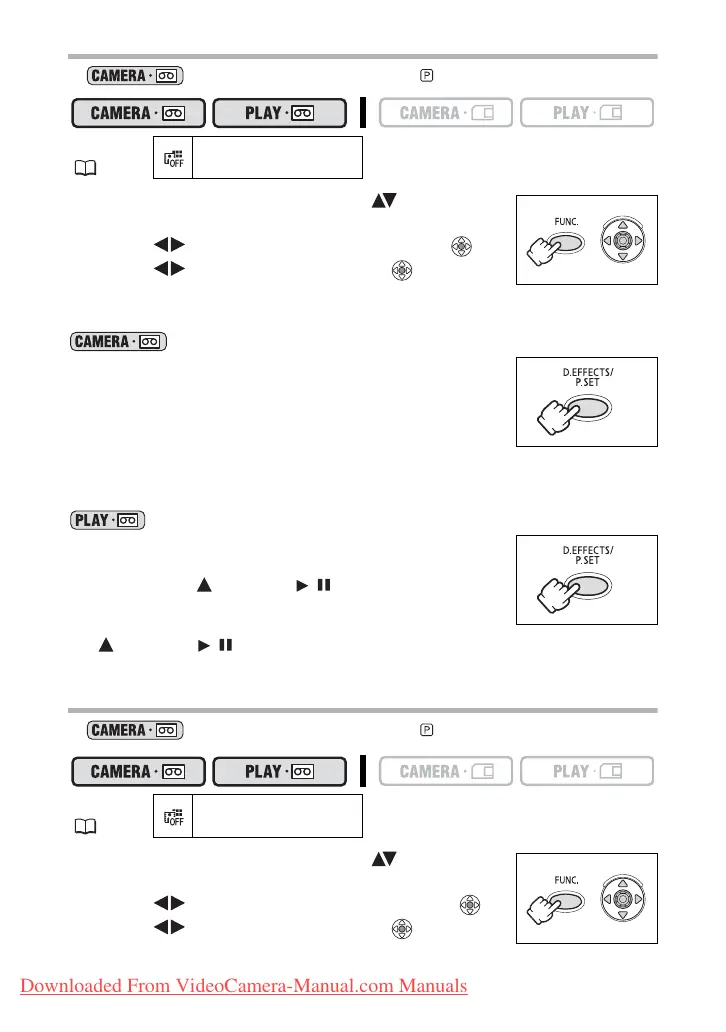 CAMERA · 

CAMERA · 	PLAY · 	CAMERA · 	PLAY · 

OFF

FUNC.

CAMERA · 

D.EFFECTS/ P.SET

PLAY · 

D.EFFECTS/ P.SET

CAMERA · 

CAMERA · 	PLAY · 	CAMERA · 	PLAY · 

OFF

FUNC.

Downloaded From VideoCamera-Manual.com Manuals