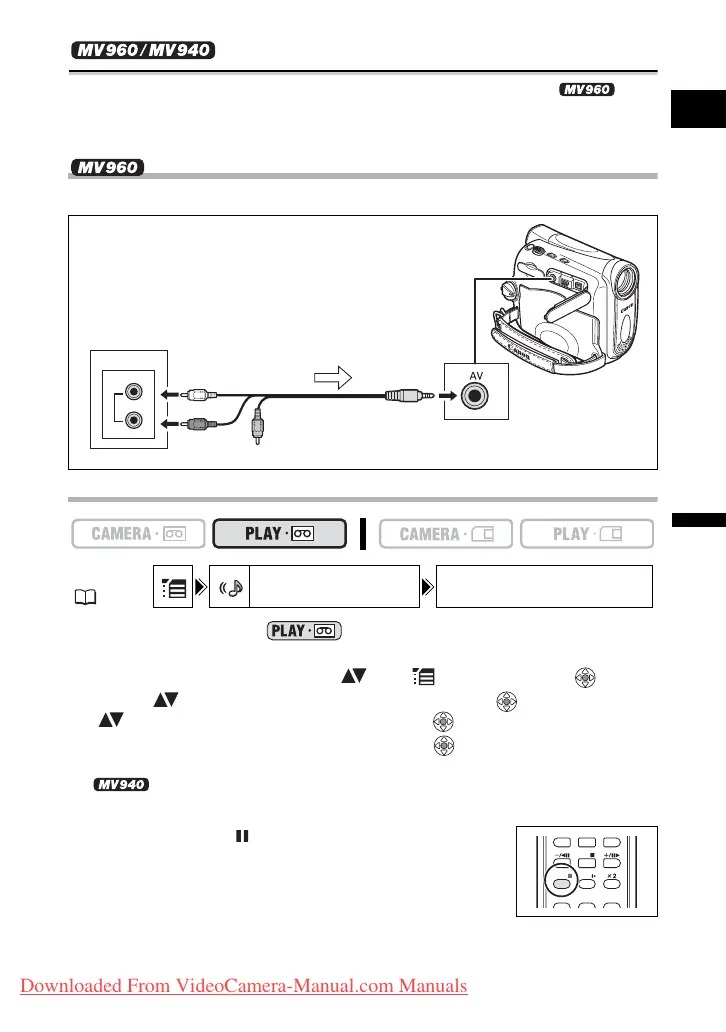 MV960/MV940

MV960

MV960

AV

CAMERA · 

PLAY · 

CAMERA · 

PLAY · 

PLAY · 

MV940

Downloaded From VideoCamera-Manual.com Manuals