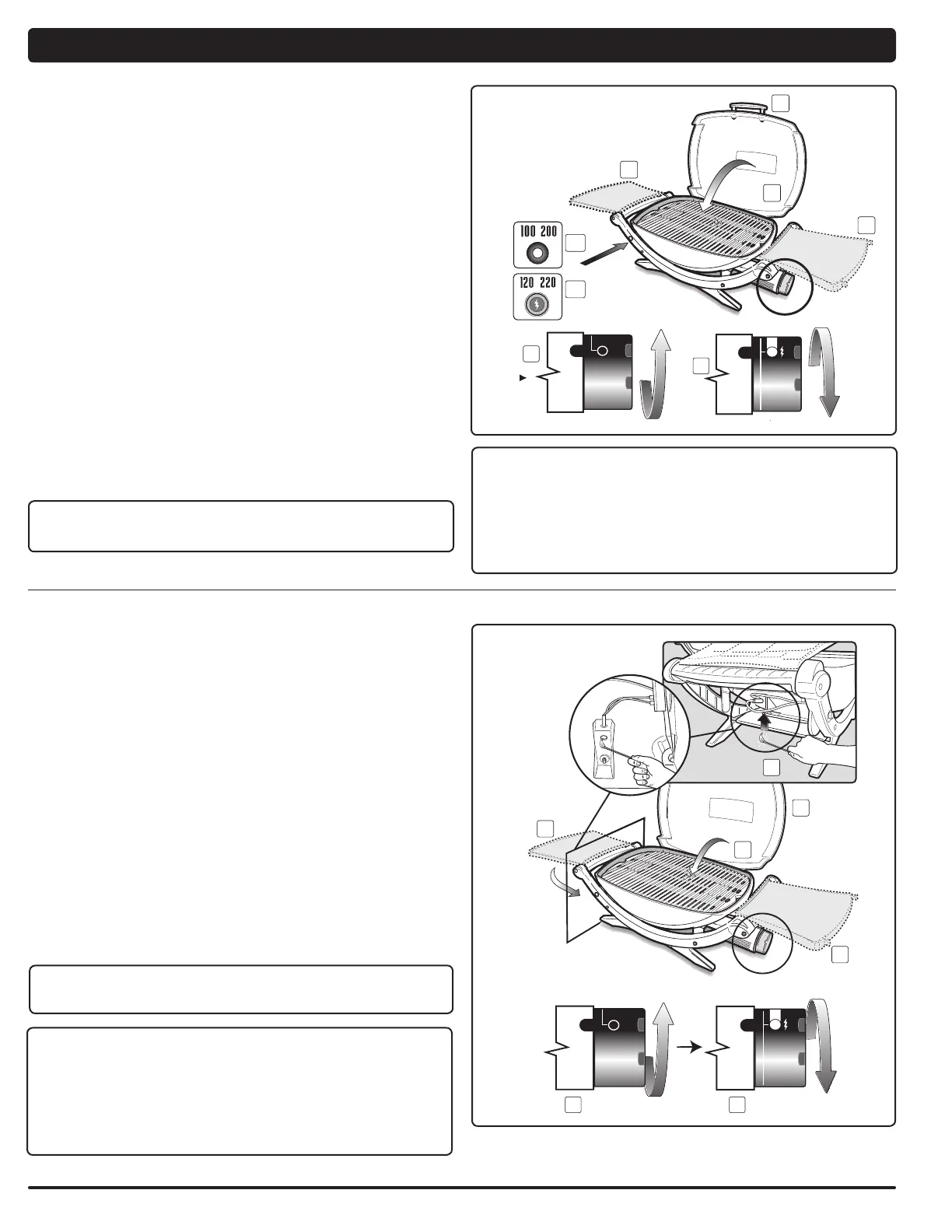 100 200

120 220