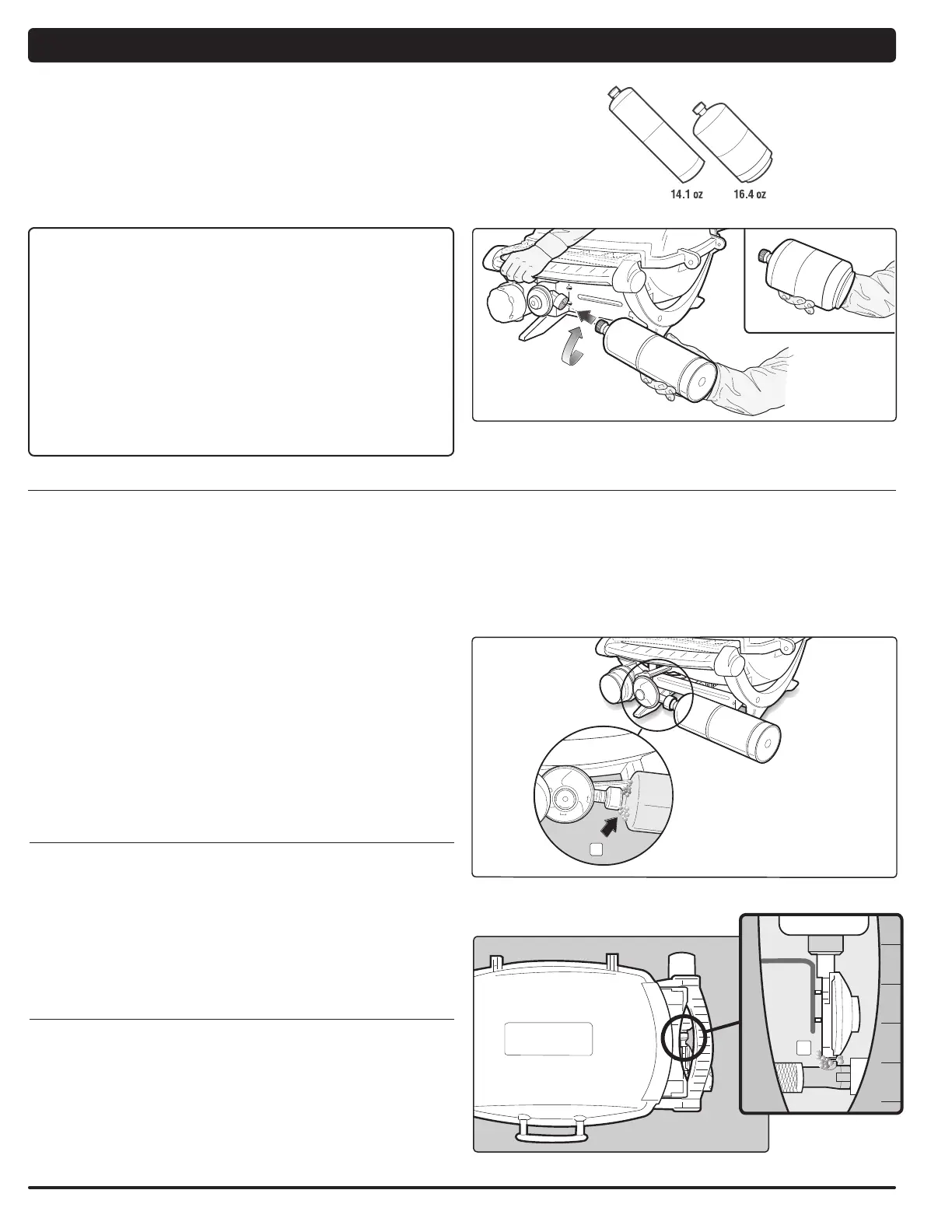 14.1 oz
16.4 oz