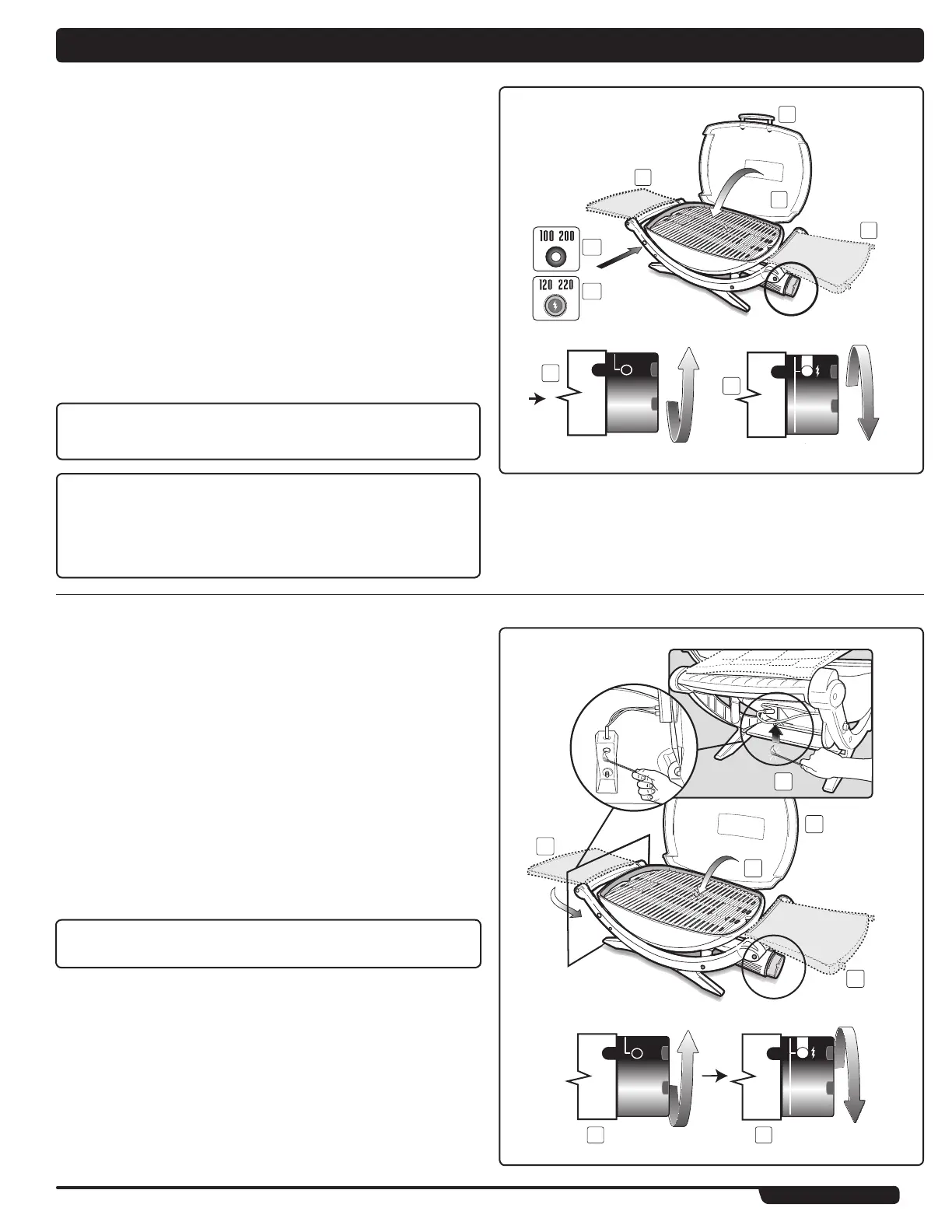 100 200

120 220