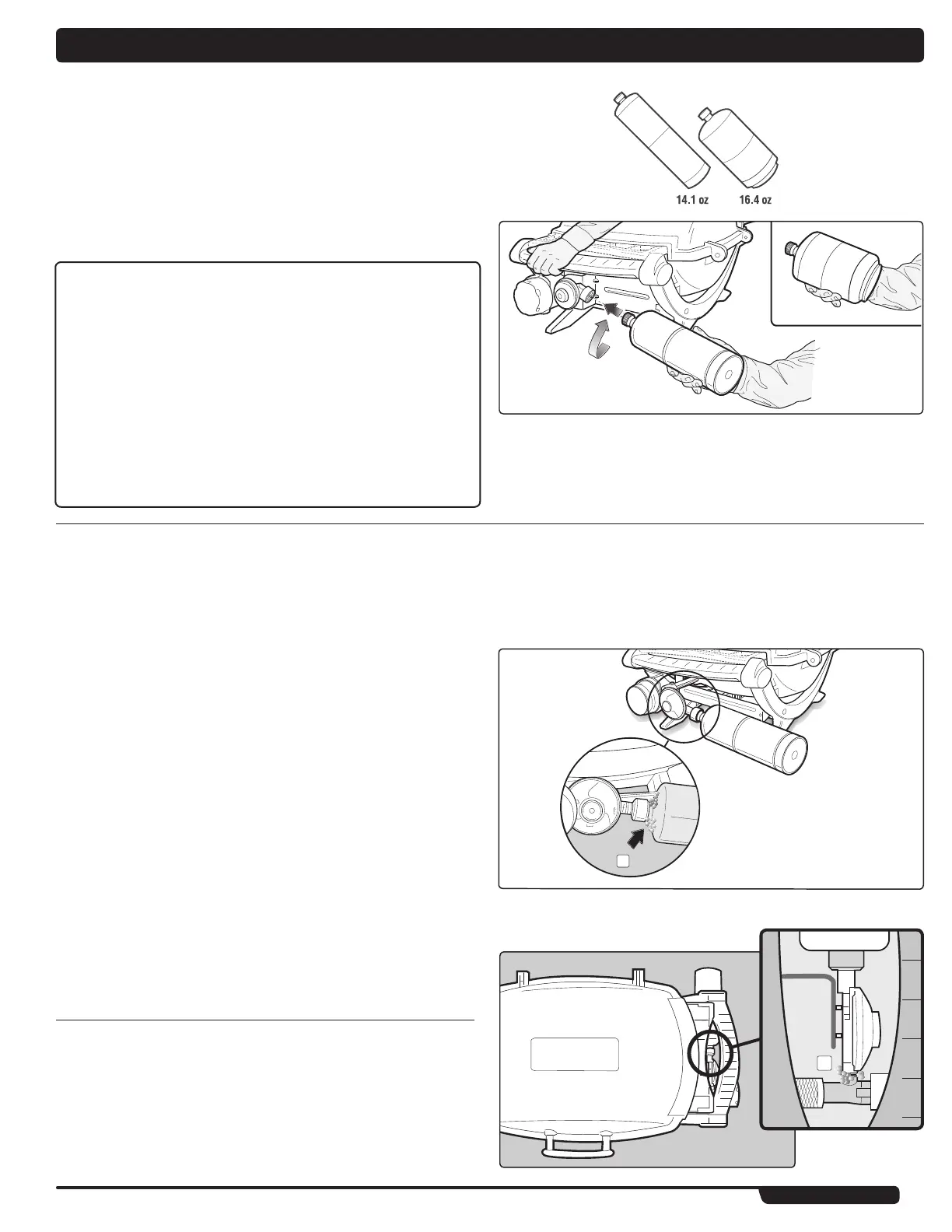 14.1 oz

16.4 oz