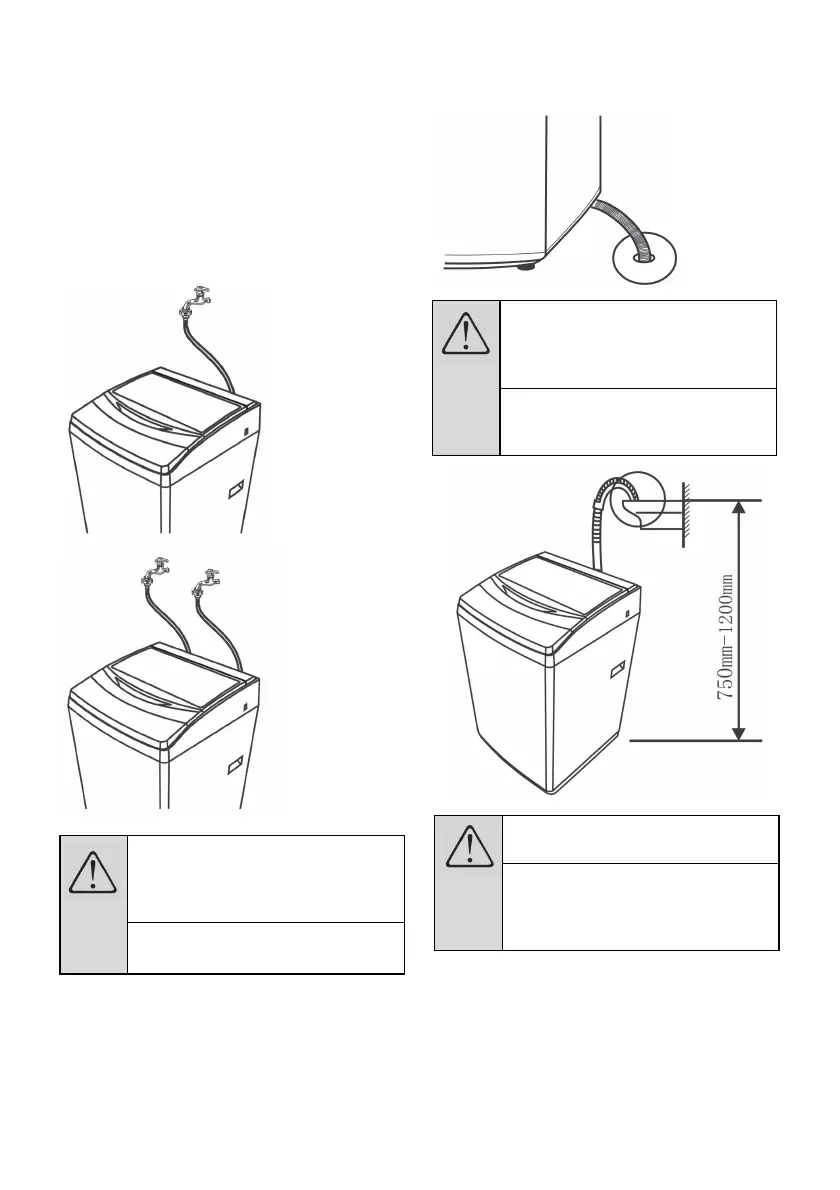 750mm-1200mm