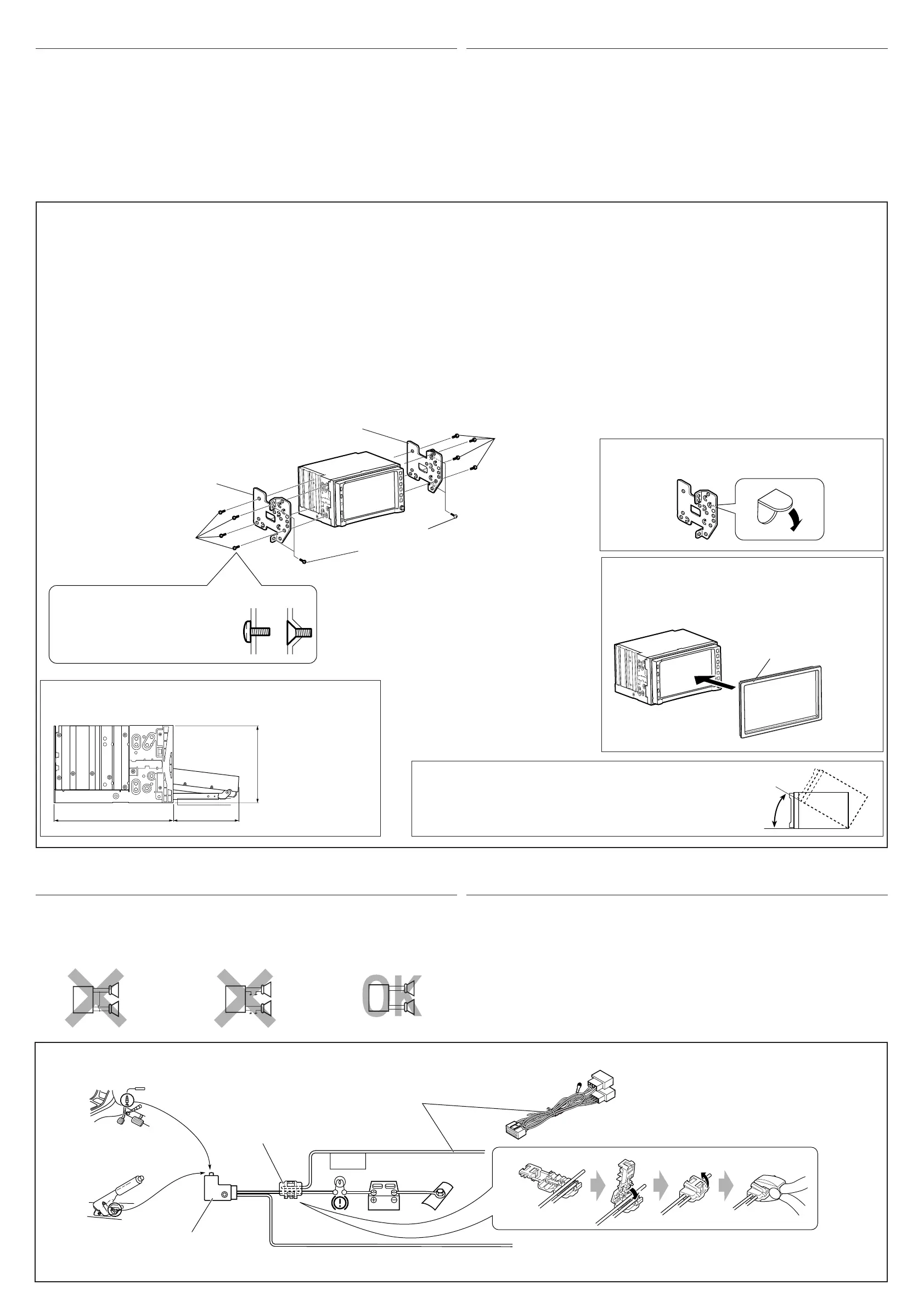 OK