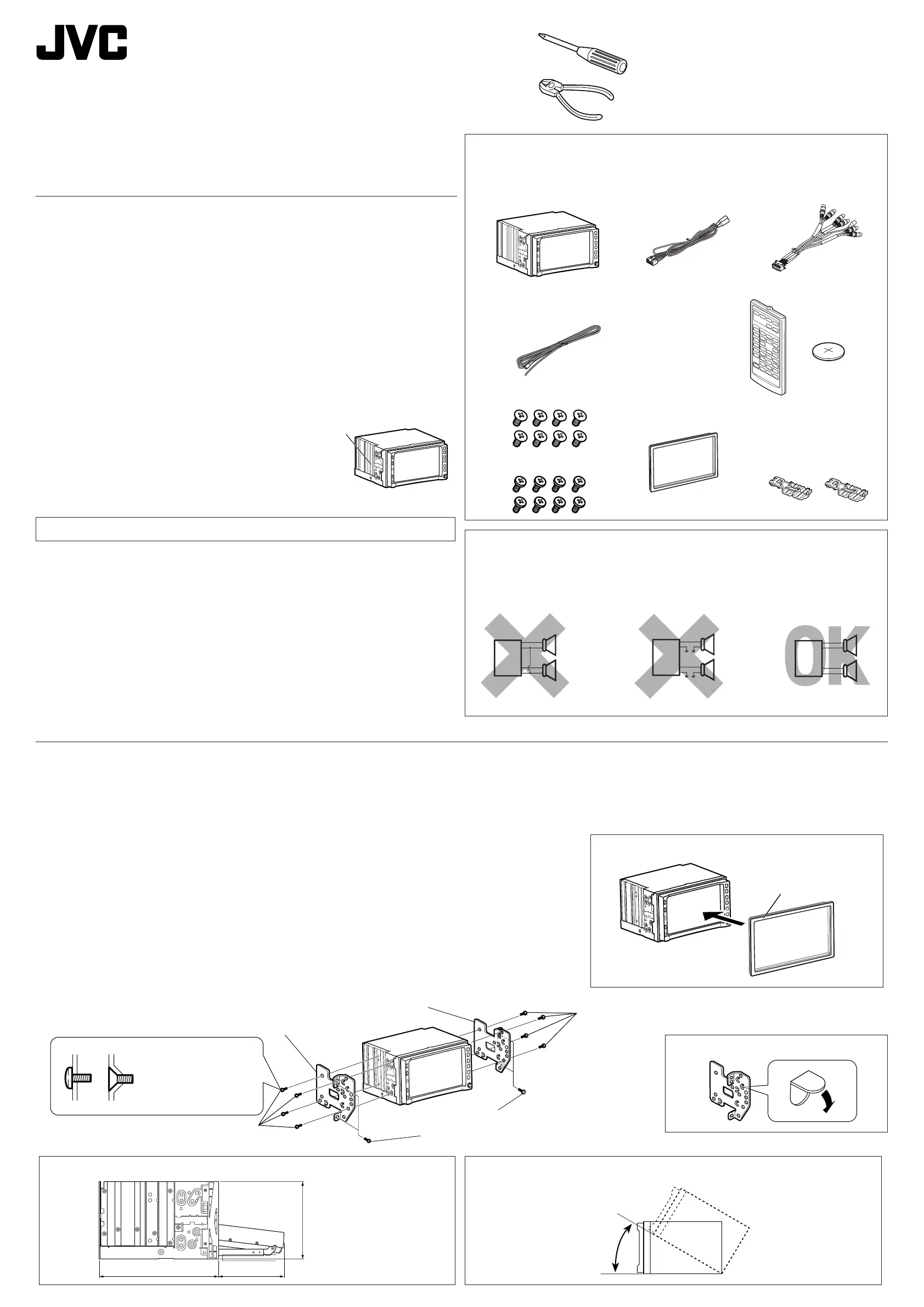 JVC

OK