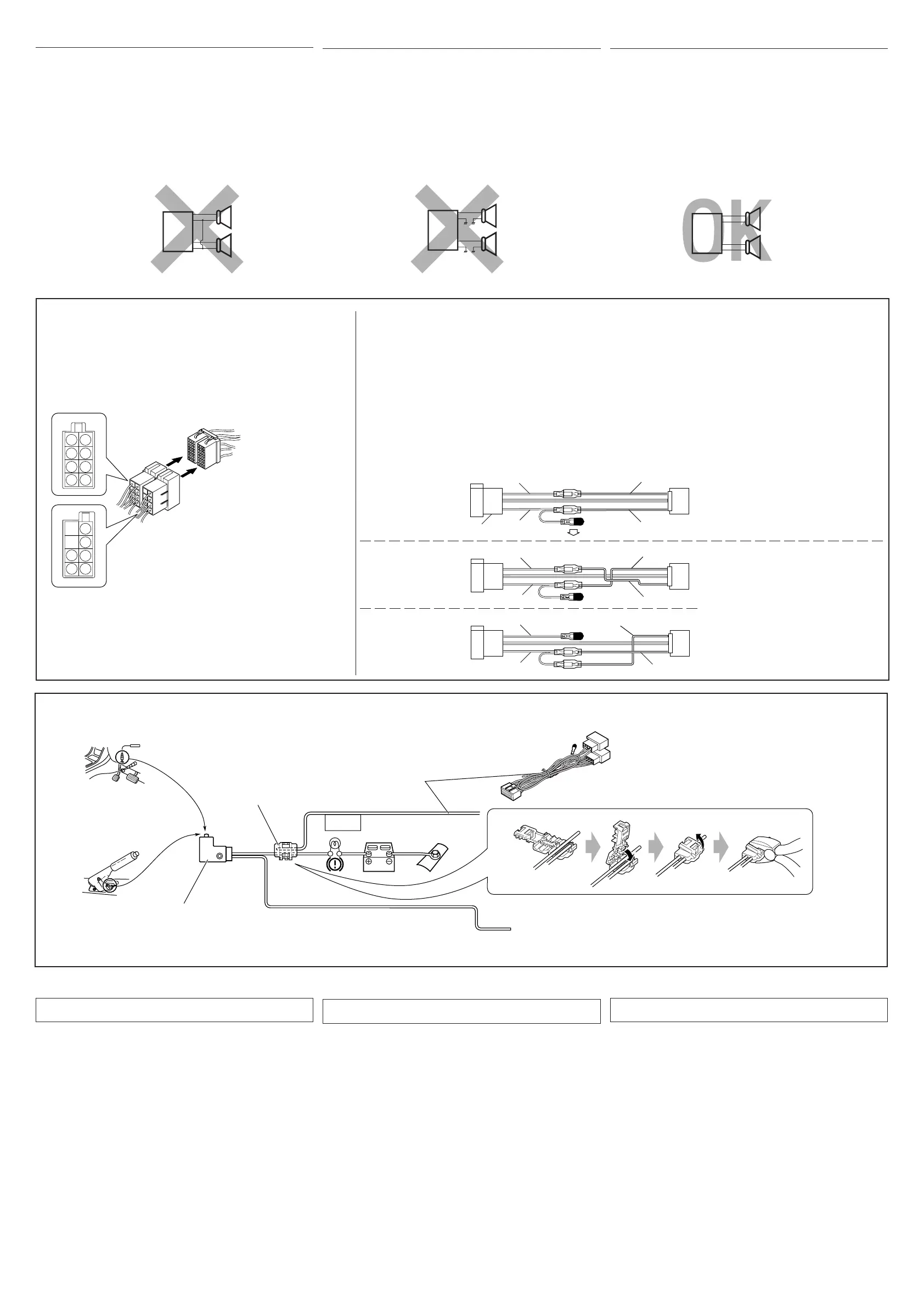 OK