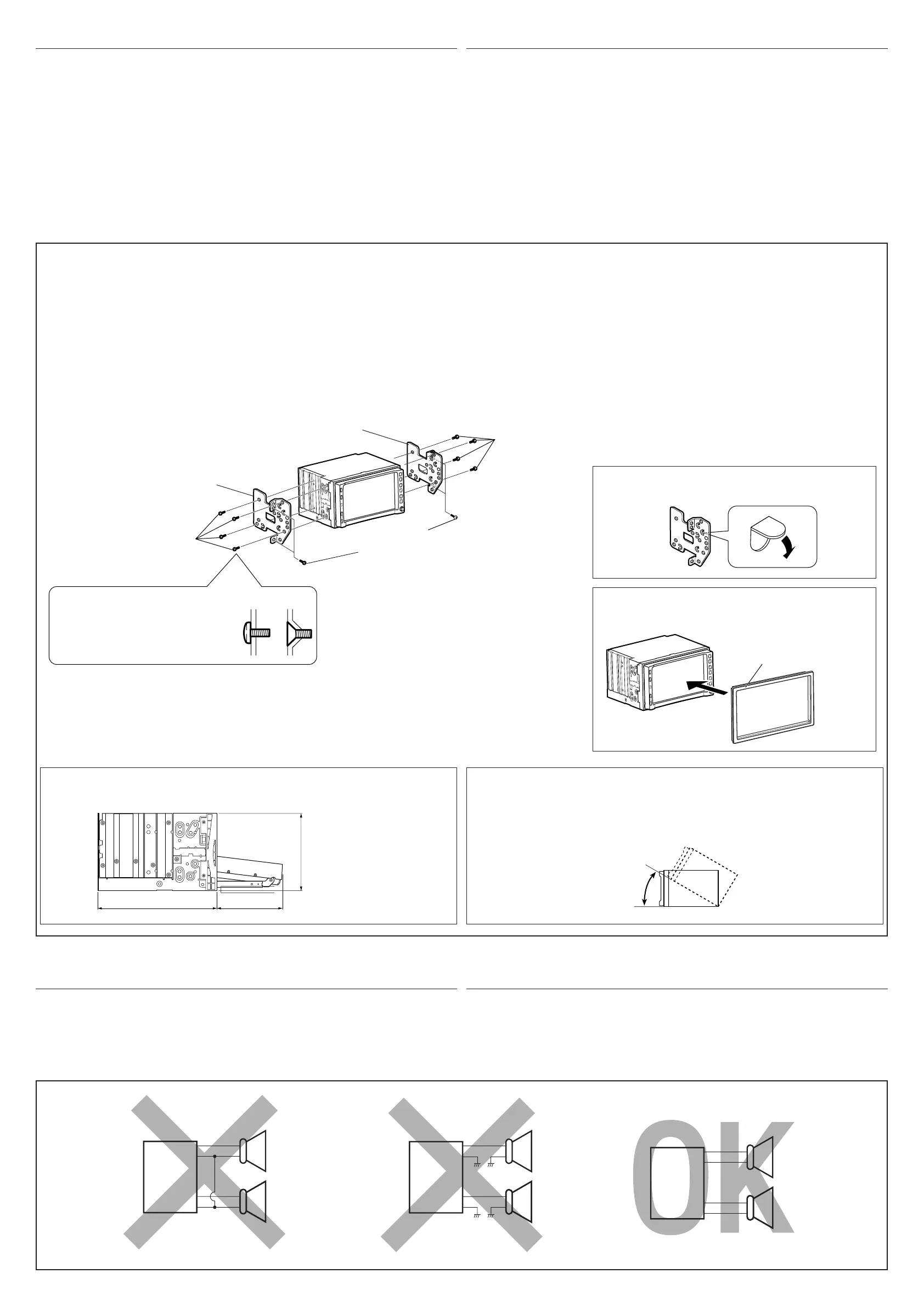 OK