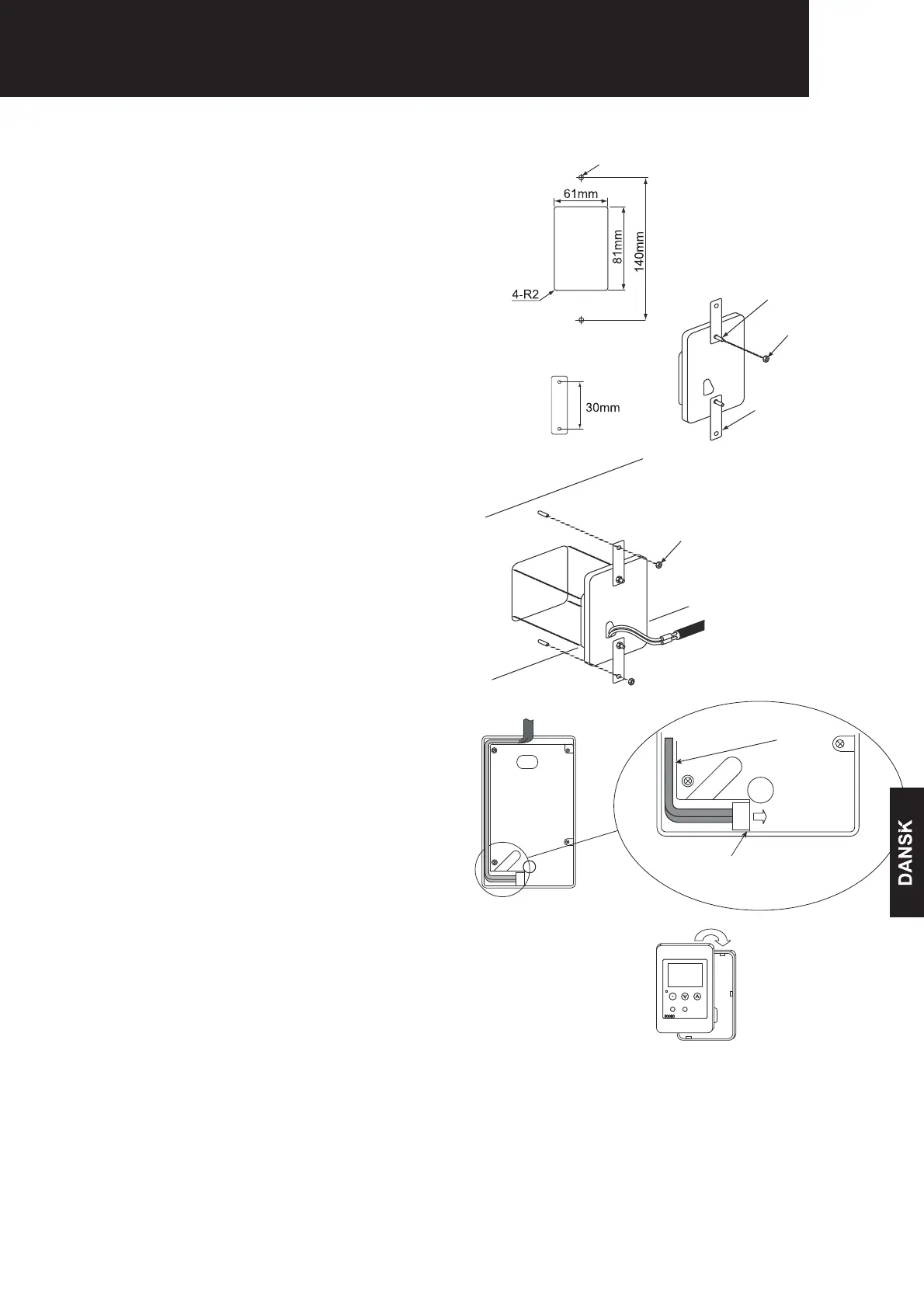 61mm

81mm

140mm

4-R2

30mm

DANSK