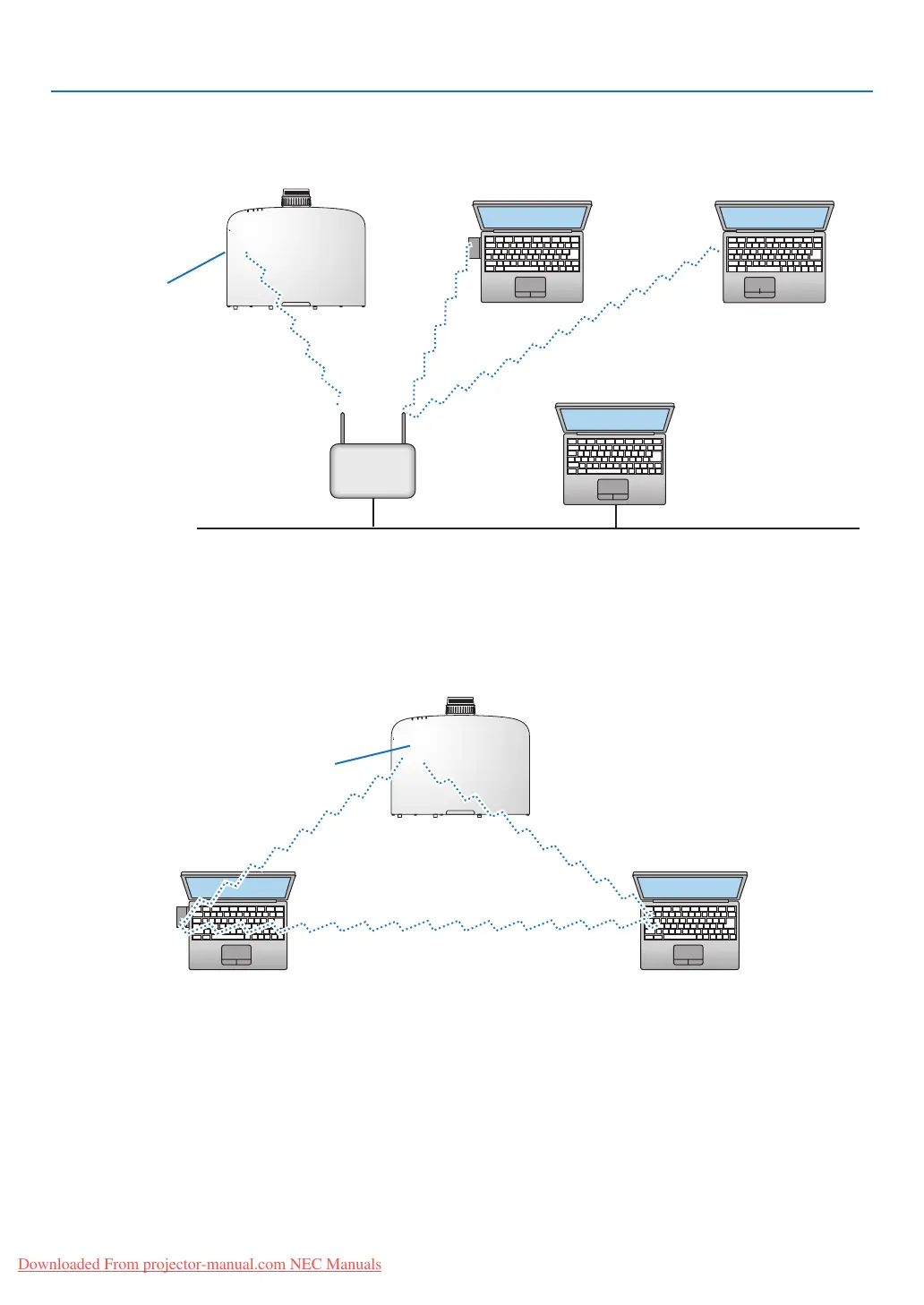 Downloaded From projector-manual.com NEC Manuals