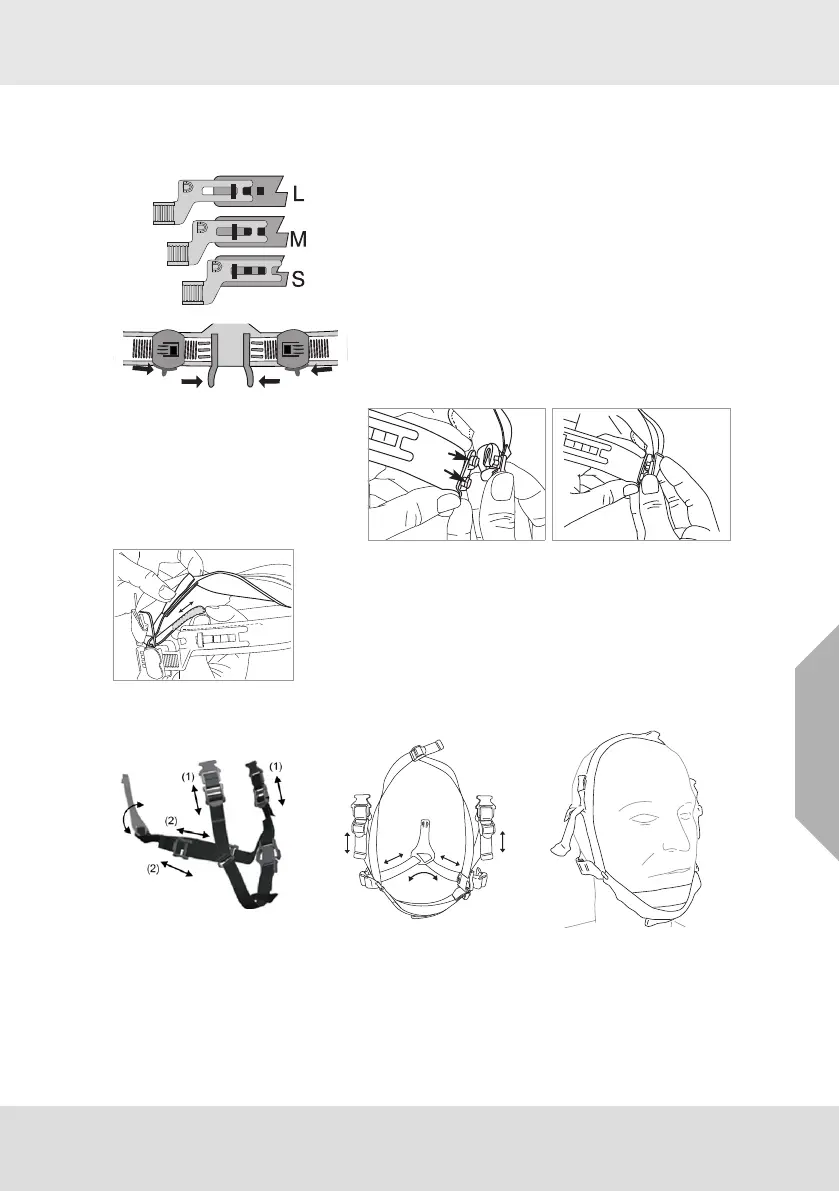 L
M
S

(1)
(1)
(2)
(2)