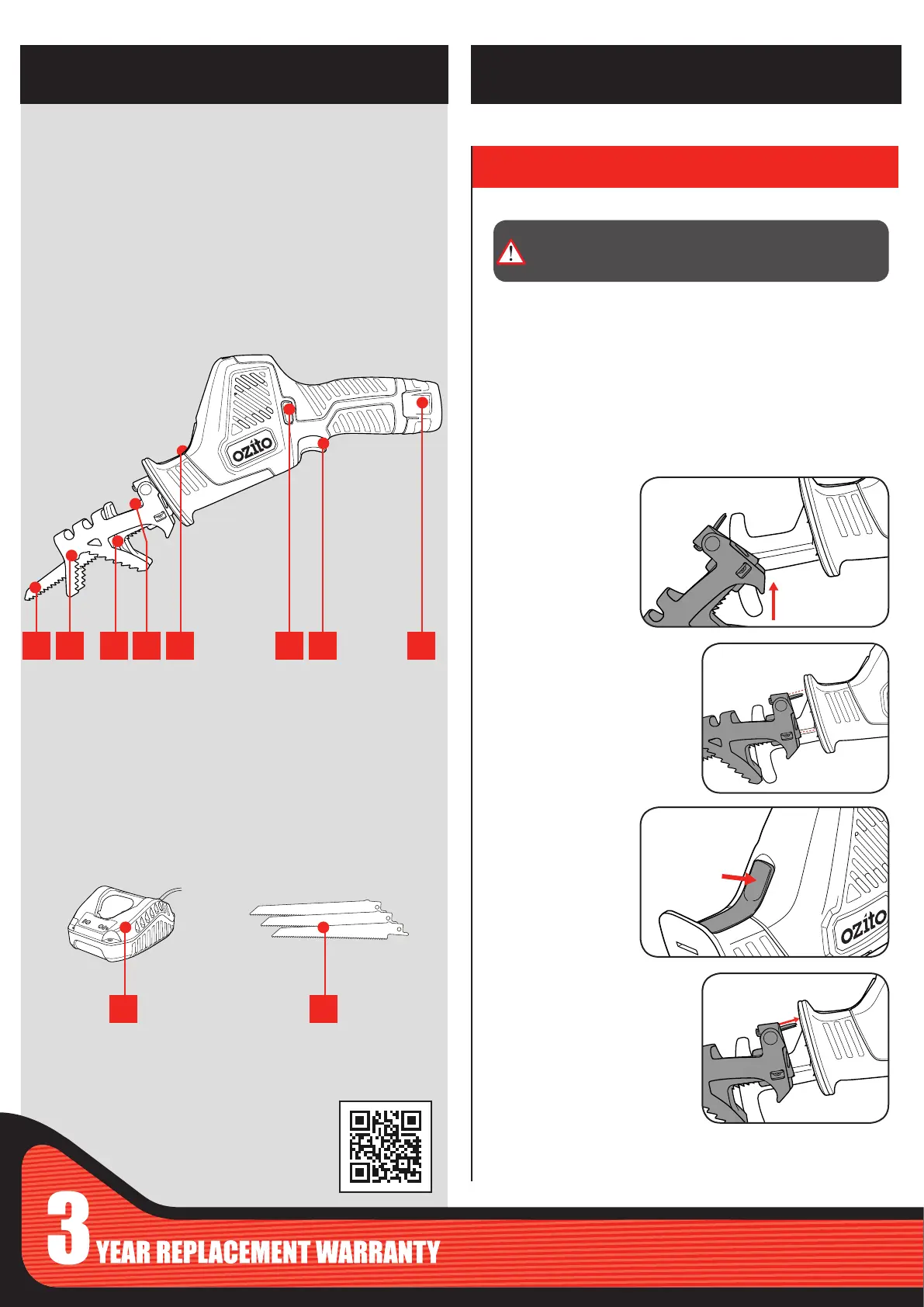 ozito

ozito

3 YEAR REPLACEMENT WARRANTY