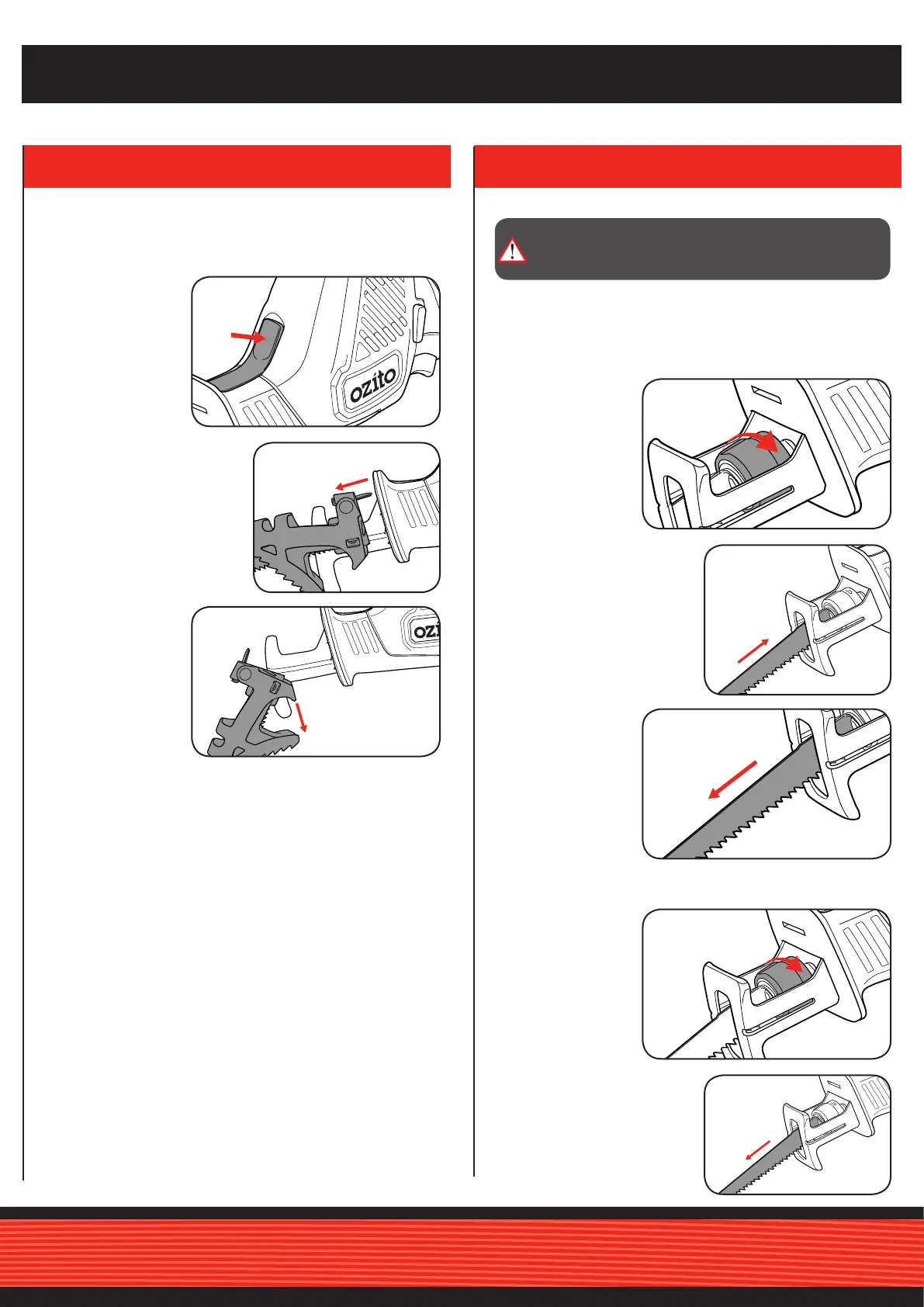 ozito

ozi