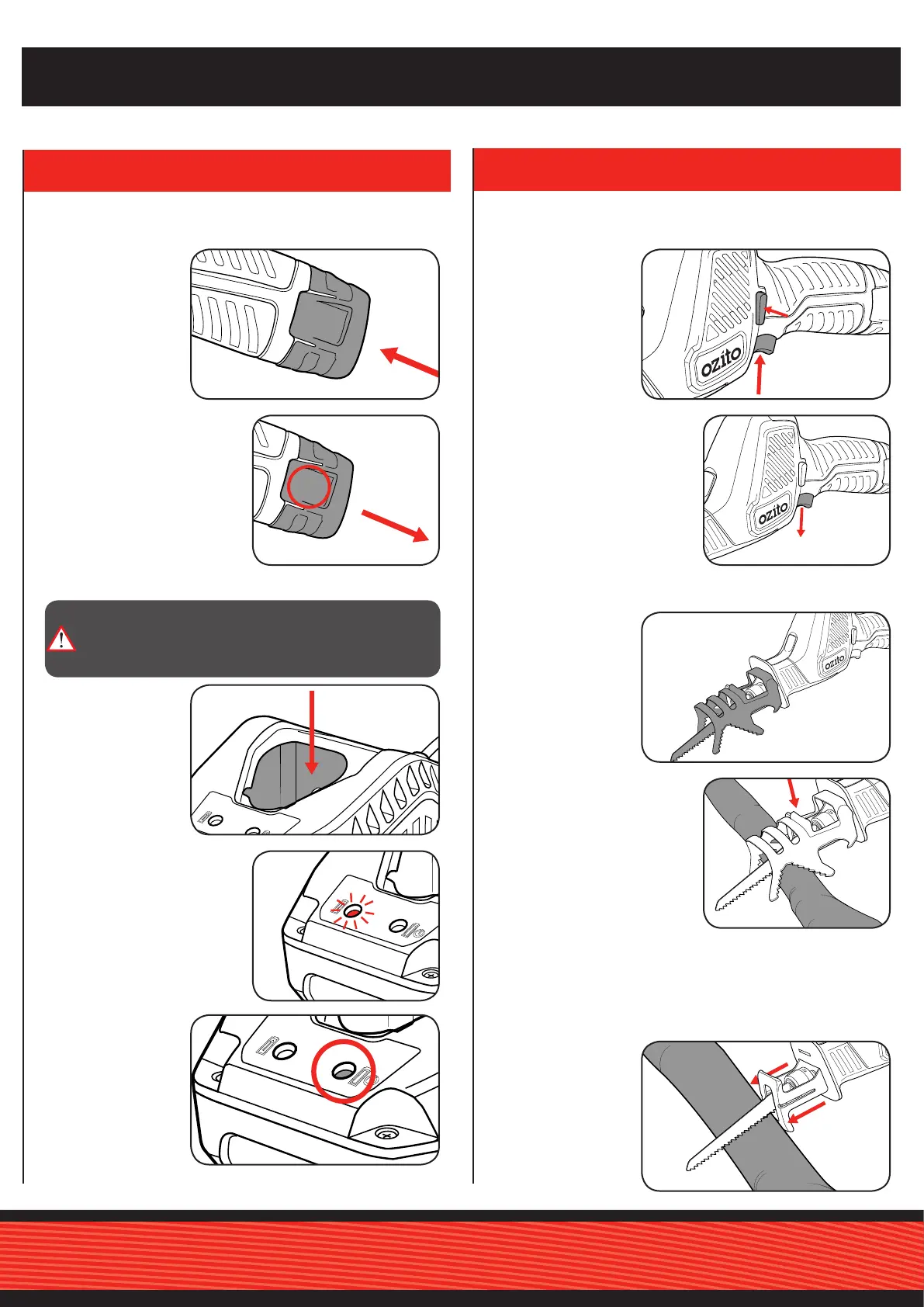 ozito

ozito

ozito