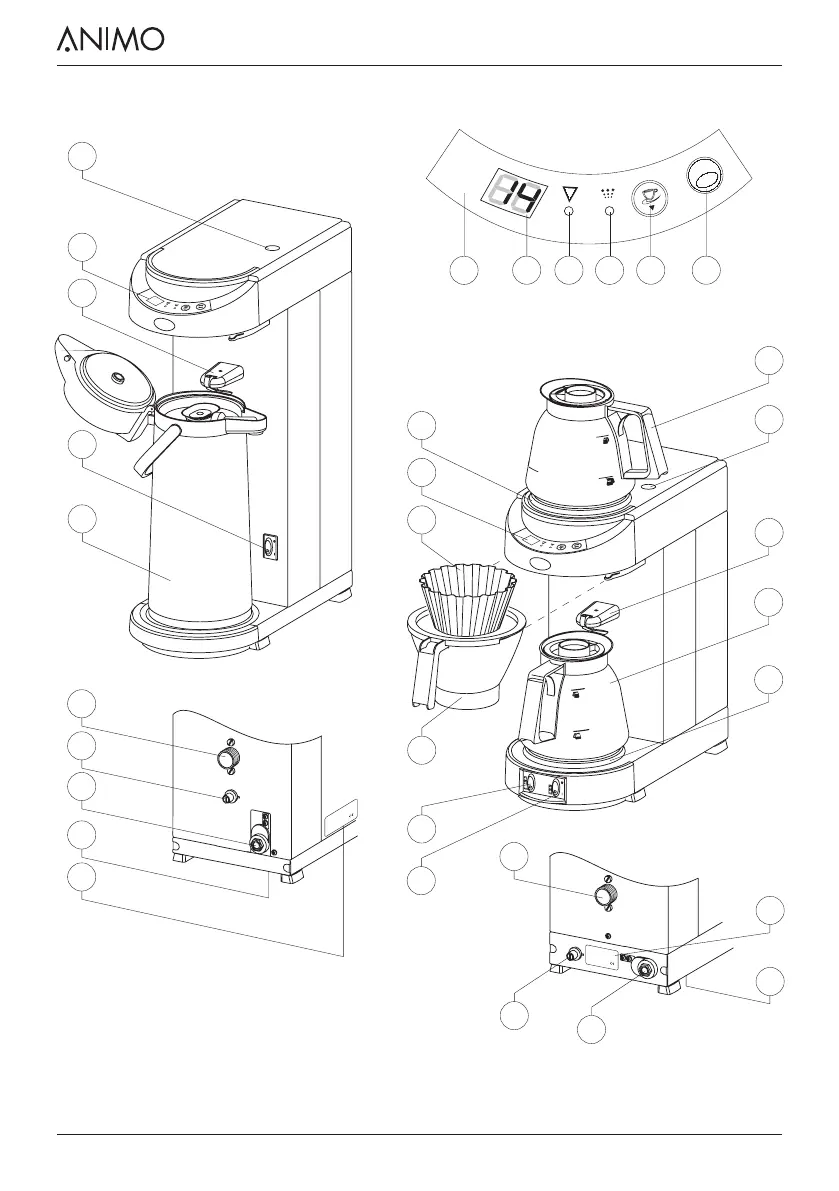 ANIMO

14