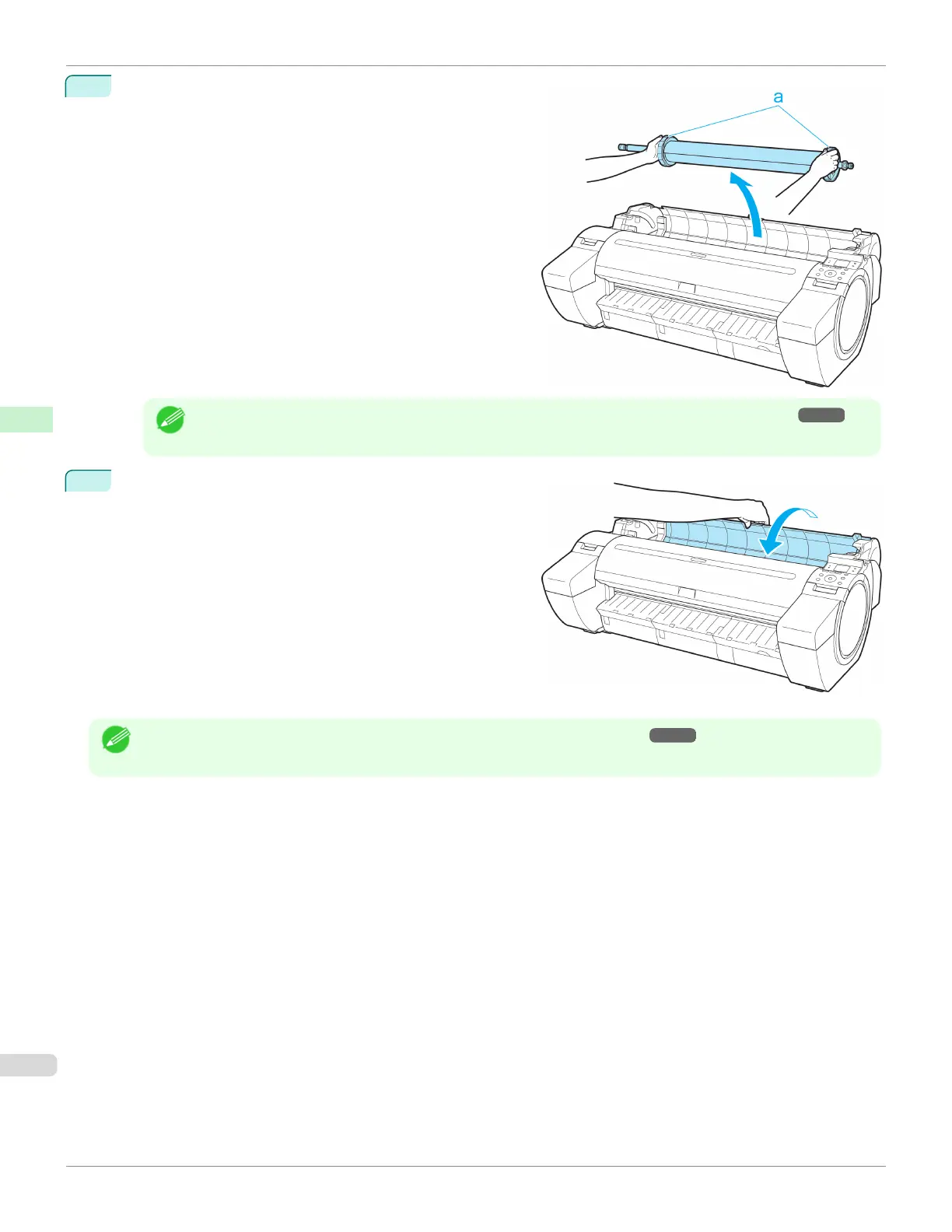 a