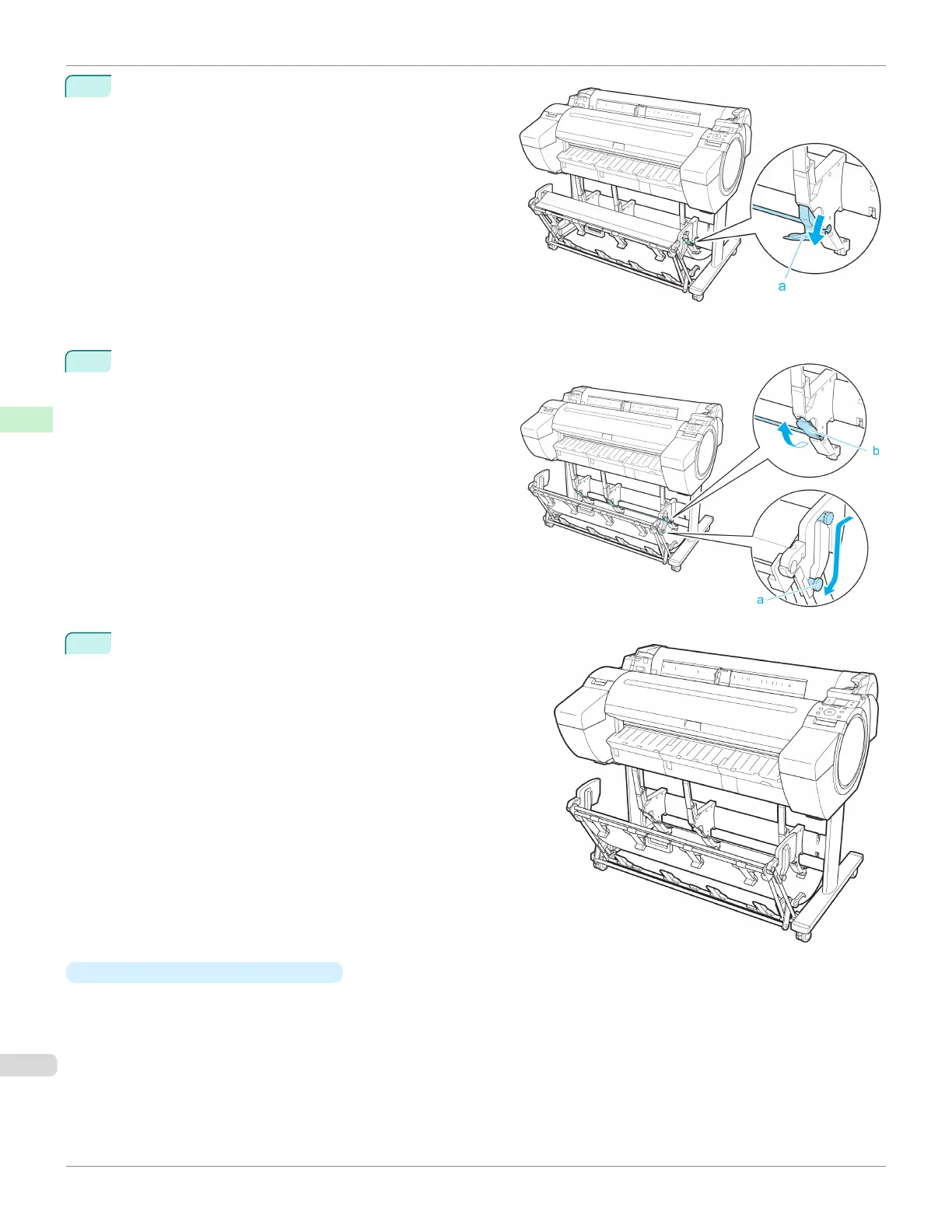 a

b

a