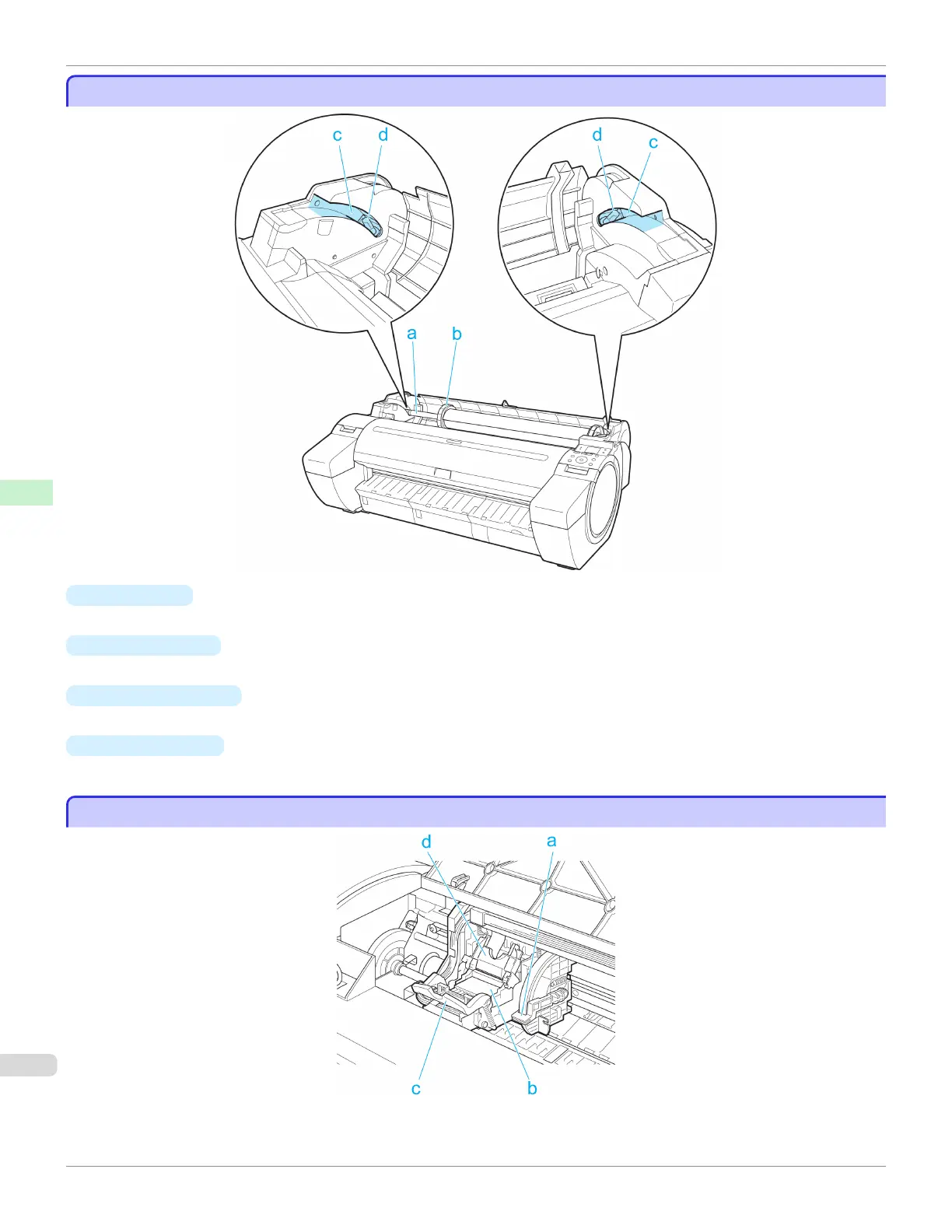 c d

d c

a b

d a

c b