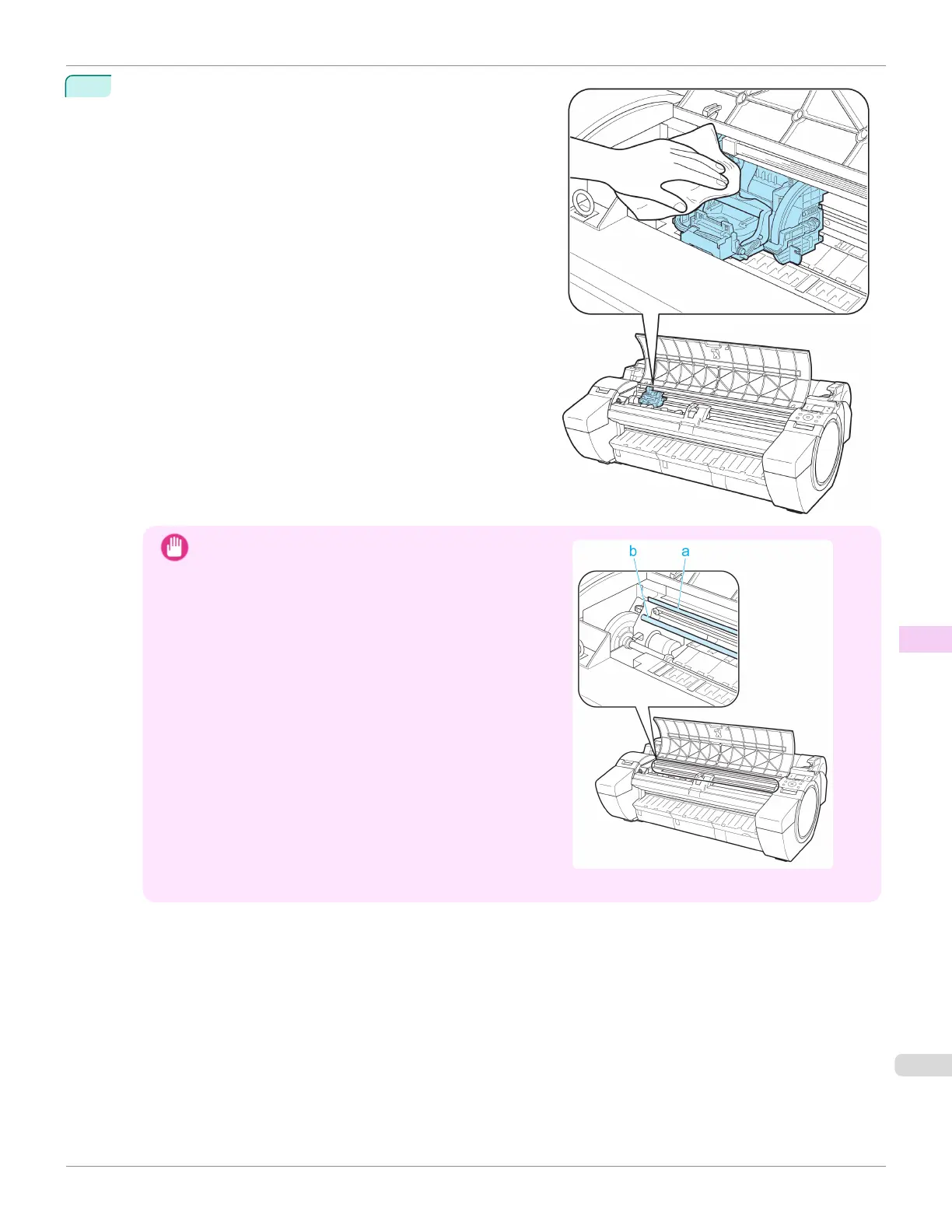 b
a