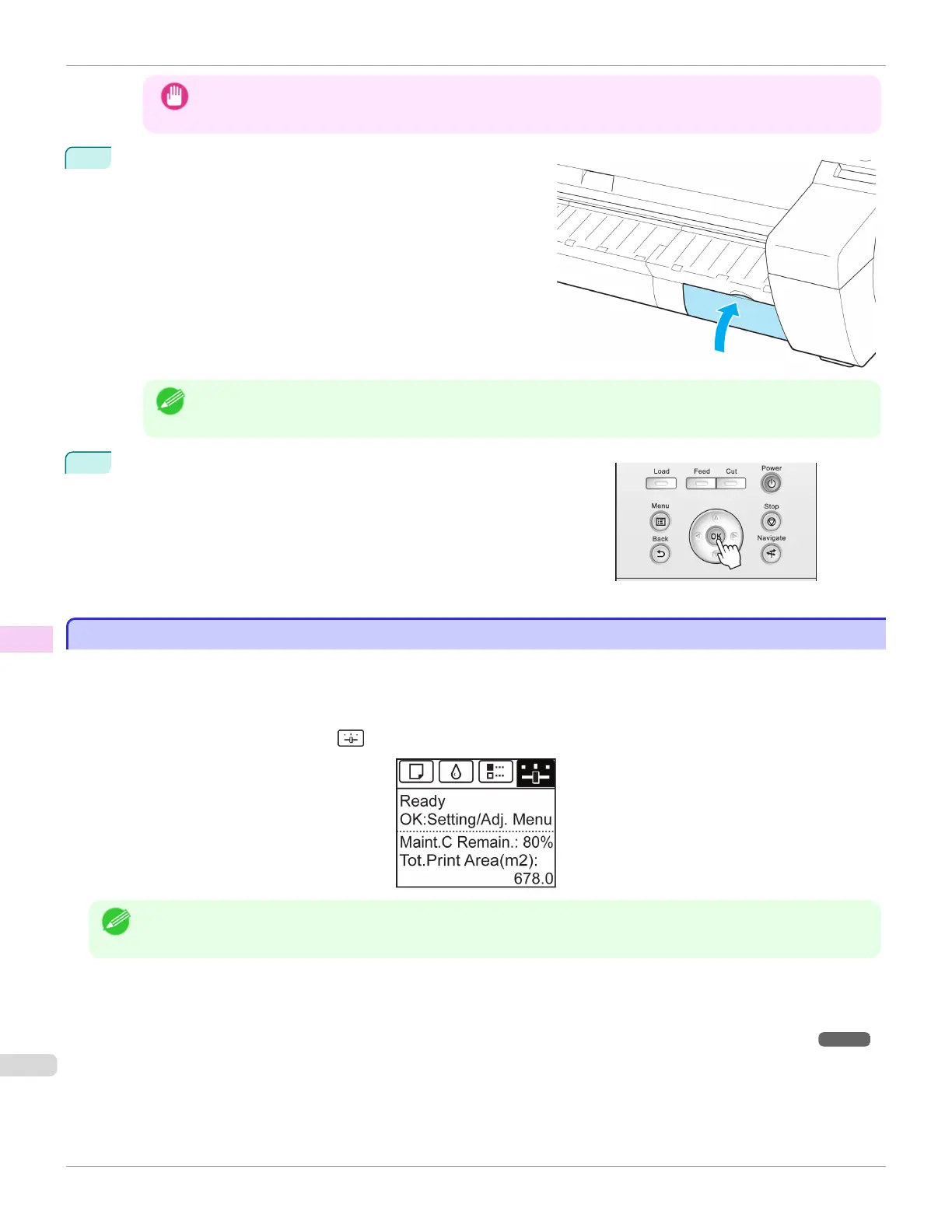 Load

Feed

Cut

Power

Menu

Stop

Back

OK

Navigate

Ready
OK:Setting/Adj. Menu
Maint.C Remain.: 80%
Tot.Print Area(m2):
678.0