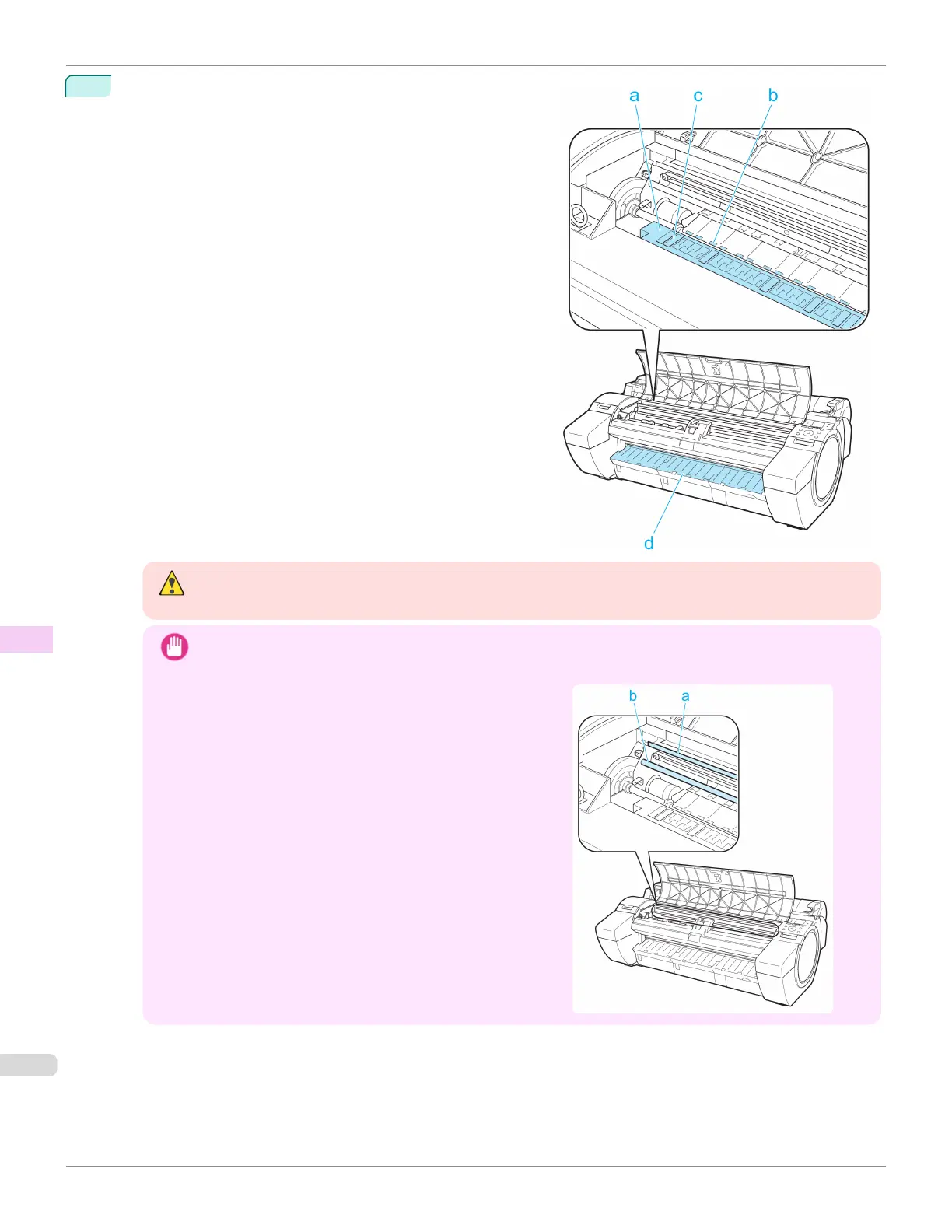 a c b

d

b a