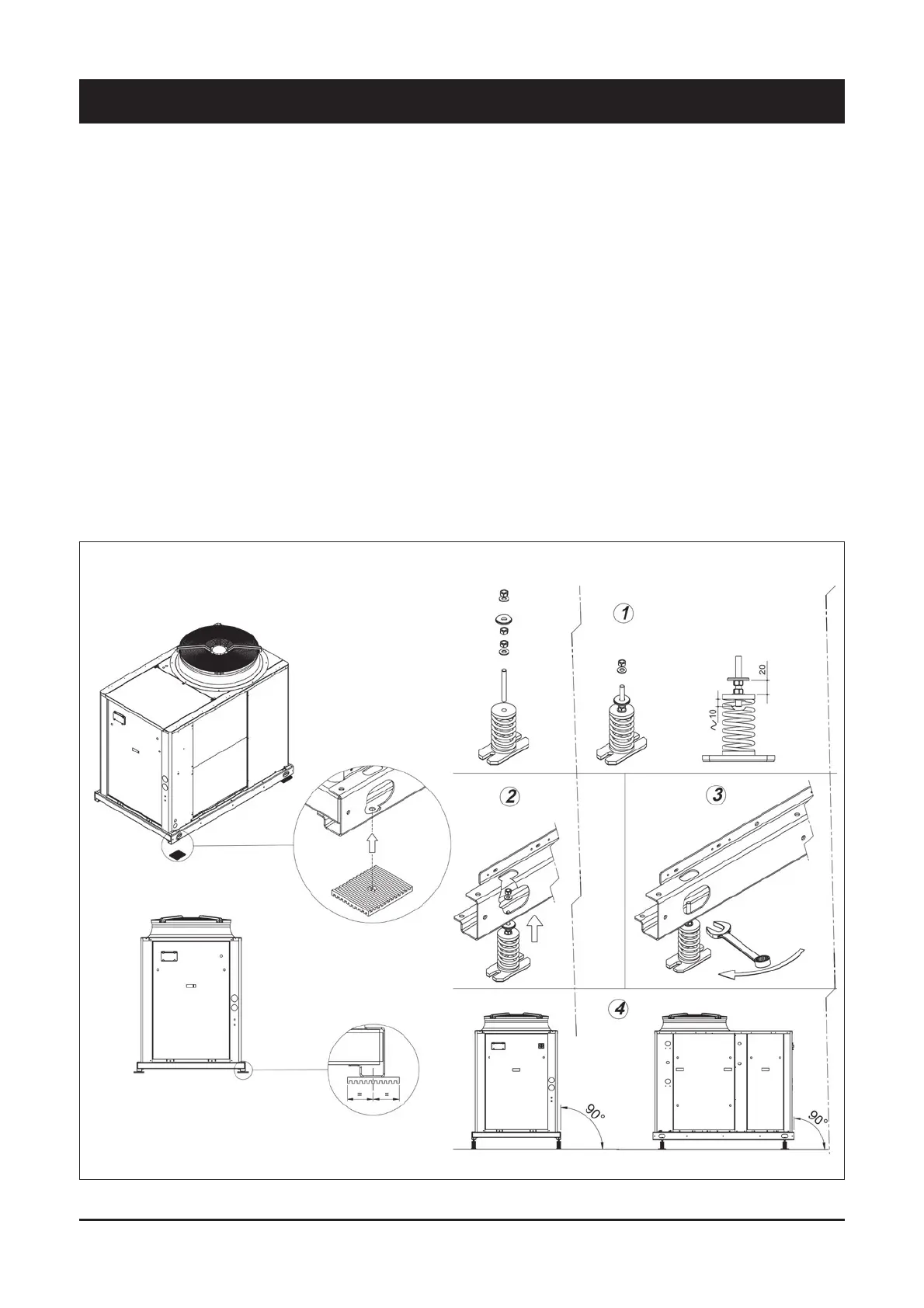 1

20

~10

2

3

4

=

=

90°

90°