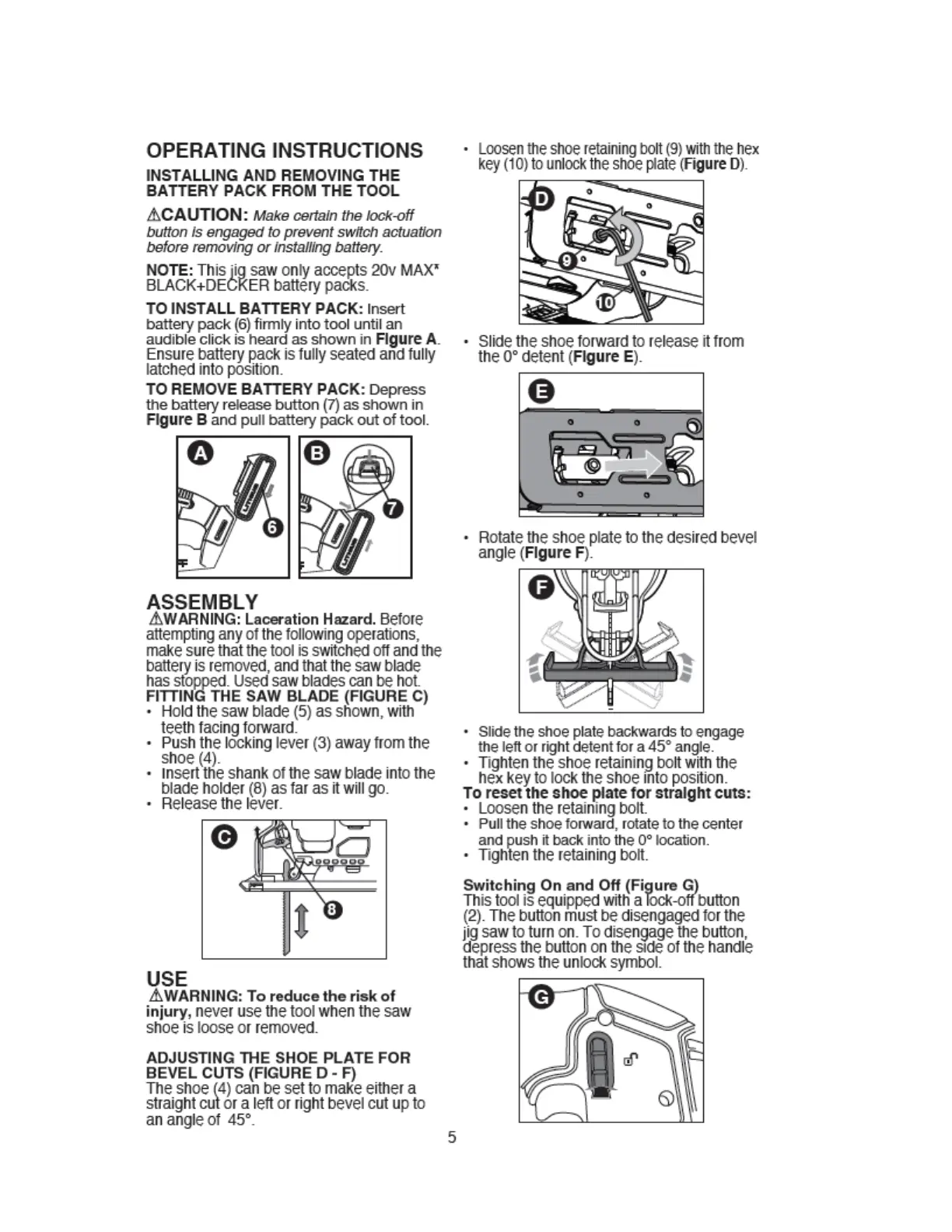 OPERATING INSTRUCTIONS

INSTALLING AND REMOVING THE BATTERY PACK FROM THE TOOL

⚠CAUTION: Make certain the lock-off button is engaged to prevent switch actuation before removing or installing battery.

NOTE: This jig saw only accepts 20v MAX* BLACK+DECKER battery packs.

TO INSTALL BATTERY PACK: Insert battery pack (6) firmly into tool until an audible click is heard as shown in Figure A. Ensure battery pack is fully seated and fully latched into position.

TO REMOVE BATTERY PACK: Depress the battery release button (7) as shown in Figure B and pull battery pack out of tool.

A 6 B 7

ASSEMBLY

⚠WARNING: Laceration Hazard. Before attempting any of the following operations, make sure that the tool is switched off and the battery is removed, and that the saw blade has stopped. Used saw blades can be hot.

FITTING THE SAW BLADE (FIGURE C)
• Hold the saw blade (5) as shown, with teeth facing forward.
• Push the locking lever (3) away from the shoe (4).
• Insert the shank of the saw blade into the blade holder (8) as far as it will go.
• Release the lever.

C 8

USE

⚠WARNING: To reduce the risk of injury, never use the tool when the saw shoe is loose or removed.

ADJUSTING THE SHOE PLATE FOR BEVEL CUTS (FIGURE D - F)
The shoe (4) can be set to make either a straight cut or a left or right bevel cut up to an angle of 45°.

• Loosen the shoe retaining bolt (9) with the hex key (10) to unlock the shoe plate (Figure D).

D 9 10

• Slide the shoe forward to release it from the 0° detent (Figure E).

E

• Rotate the shoe plate to the desired bevel angle (Figure F).

F

• Slide the shoe plate backwards to engage the left or right detent for a 45° angle.
• Tighten the shoe retaining bolt with the hex key to lock the shoe into position.

To reset the shoe plate for straight cuts:
• Loosen the retaining bolt.
• Pull the shoe forward, rotate to the center and push it back into the 0° location.
• Tighten the retaining bolt.

Switching On and Off (Figure G)
This tool is equipped with a lock-off button (2). The button must be disengaged for the jig saw to turn on. To disengage the button, depress the button on the side of the handle that shows the unlock symbol.

G

5