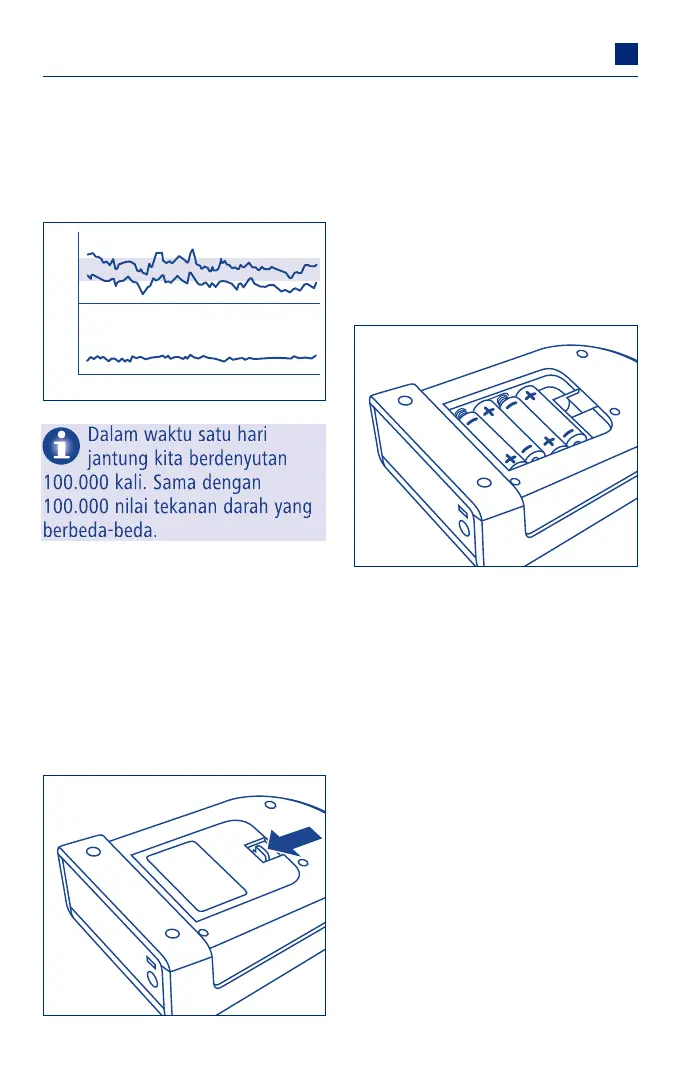 Dalam waktu satu hari jantung kita berdenyutan 100.000 kali. Sama dengan 100.000 nilai tekanan darah yang berbeda-beda.