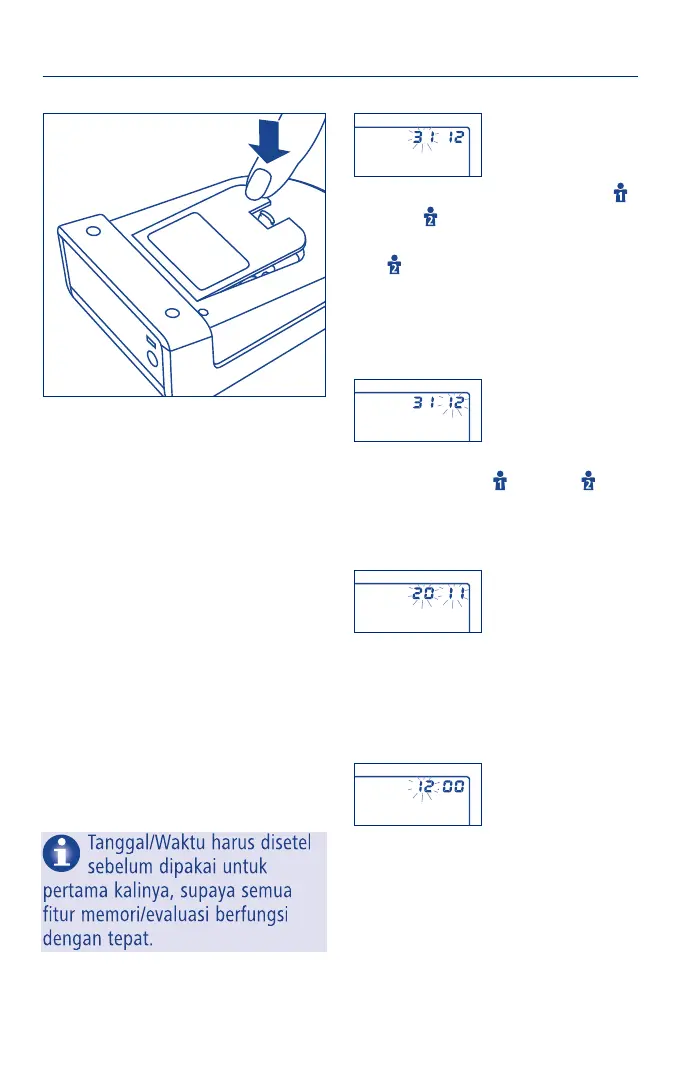 31 12

31 12

20 11

12:00

Tanggal/Waktu harus disetel sebelum dipakai untuk pertama kalinya, supaya semua fitur memori/evaluasi berfungsi dengan tepat.