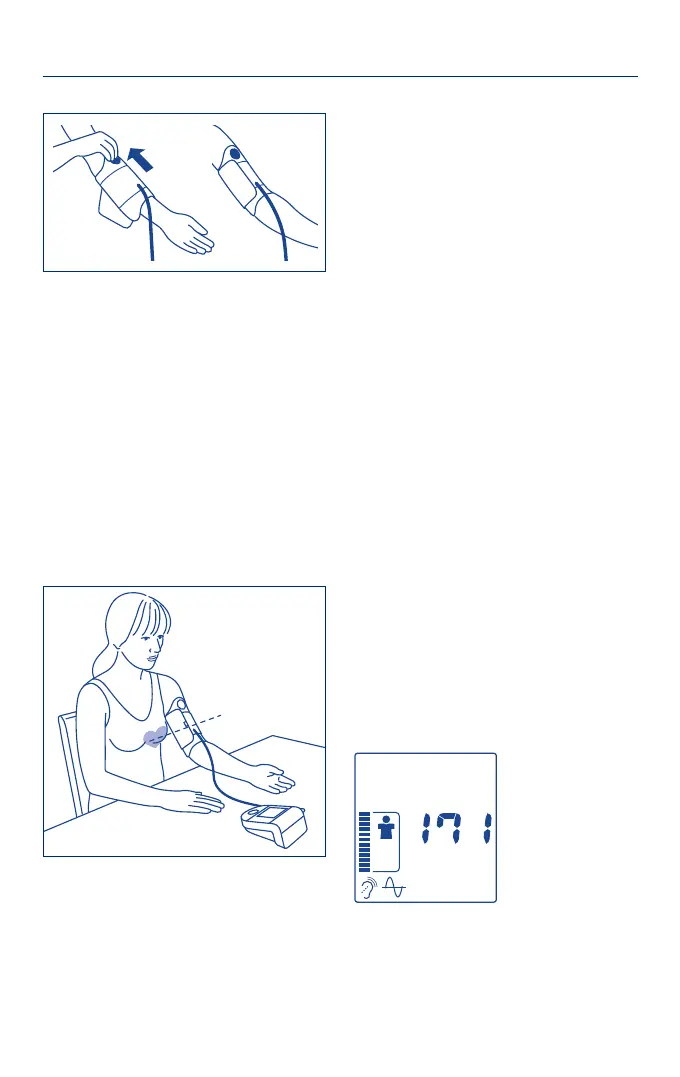 171