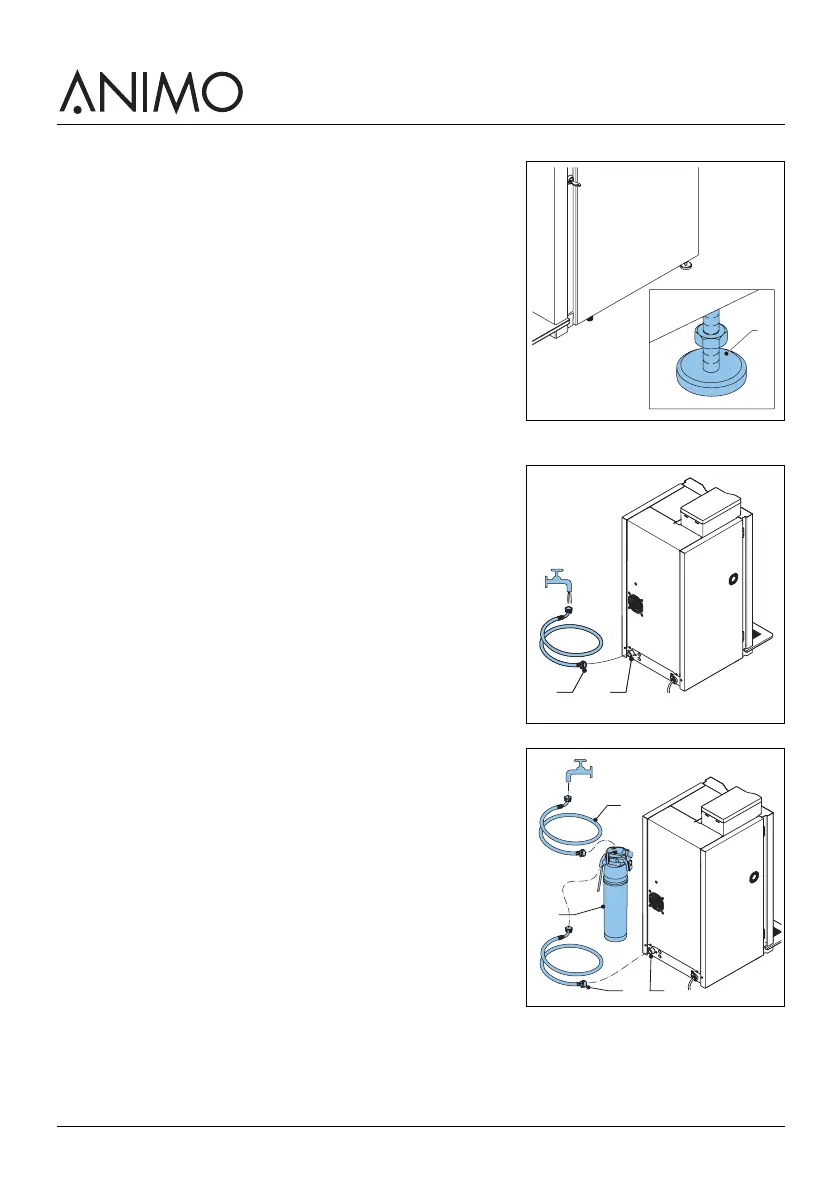 ANIMO