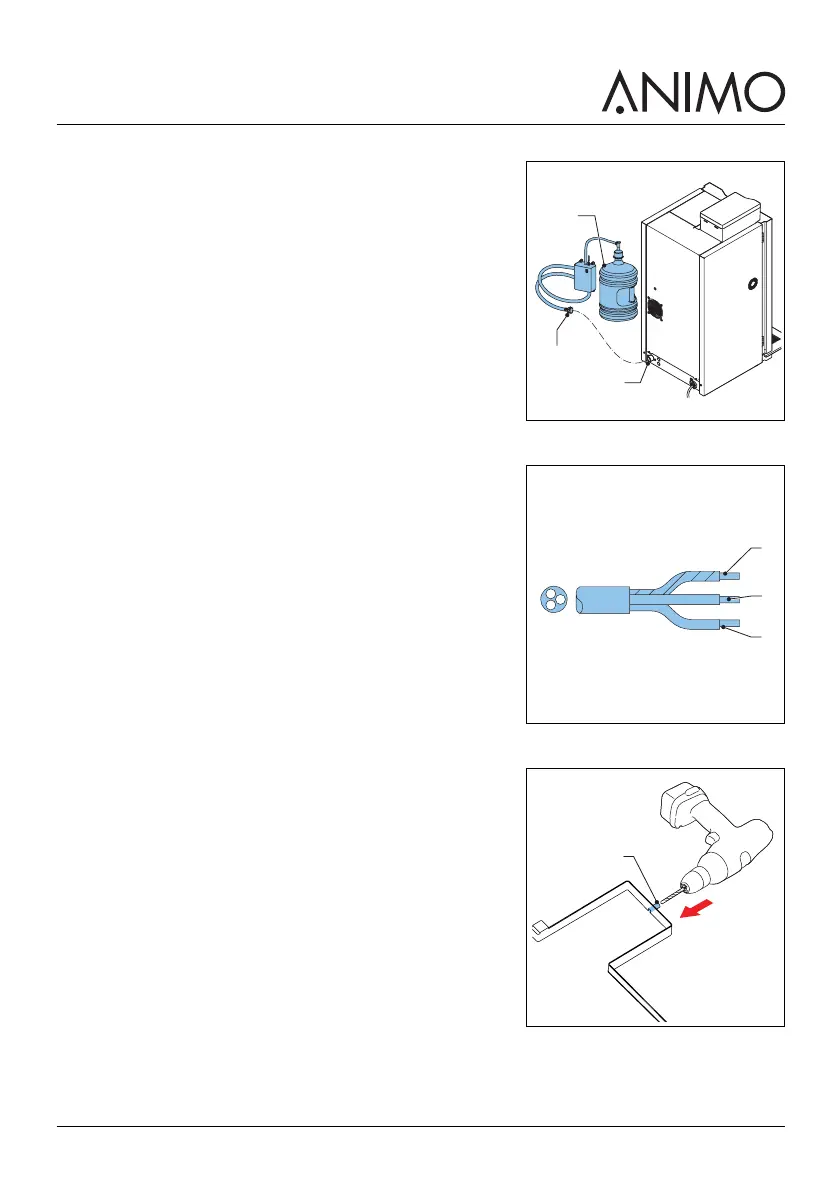 ANIMO