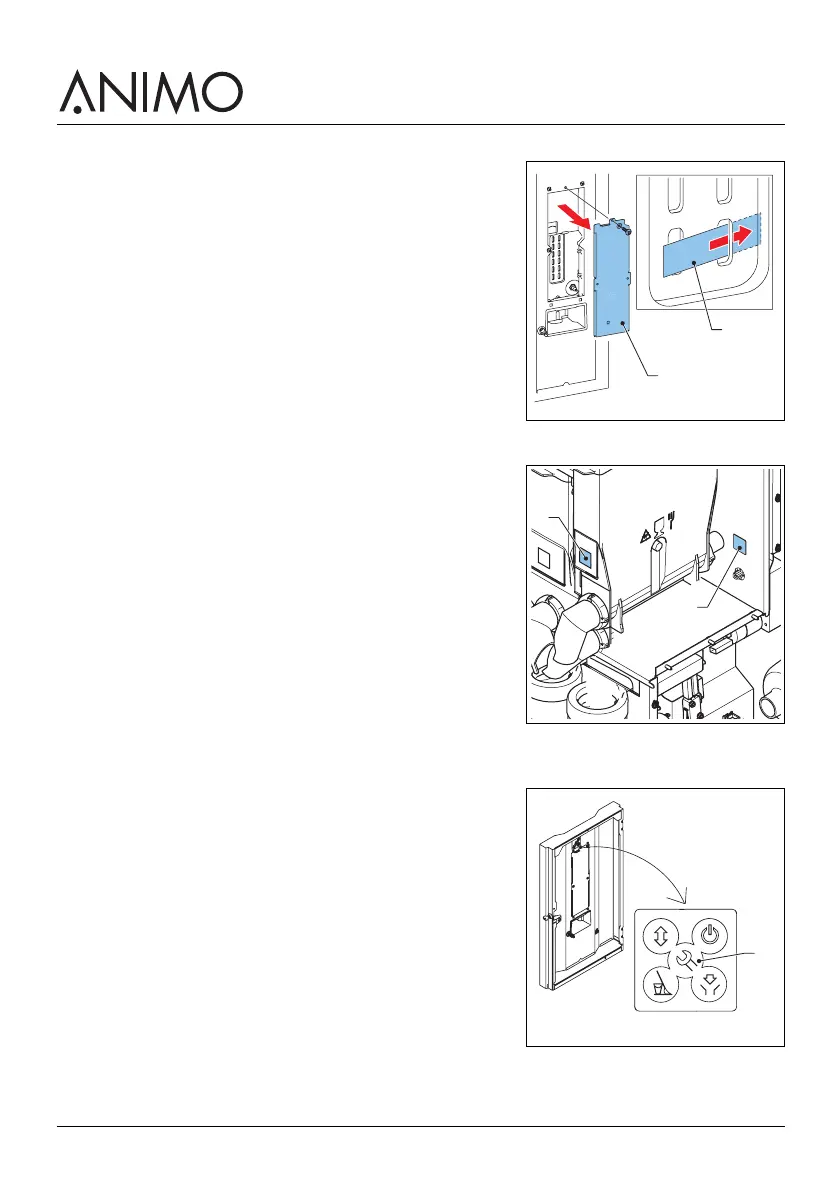 ANIMO