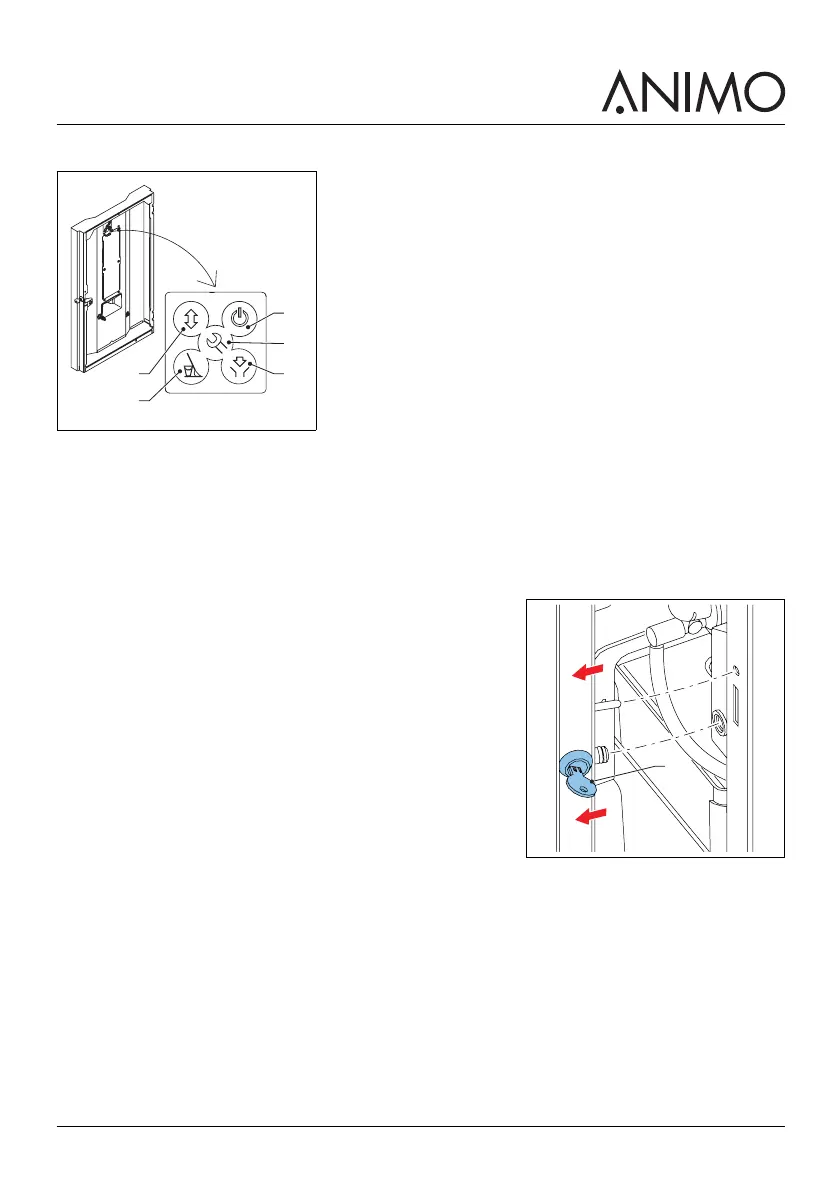 ANIMO