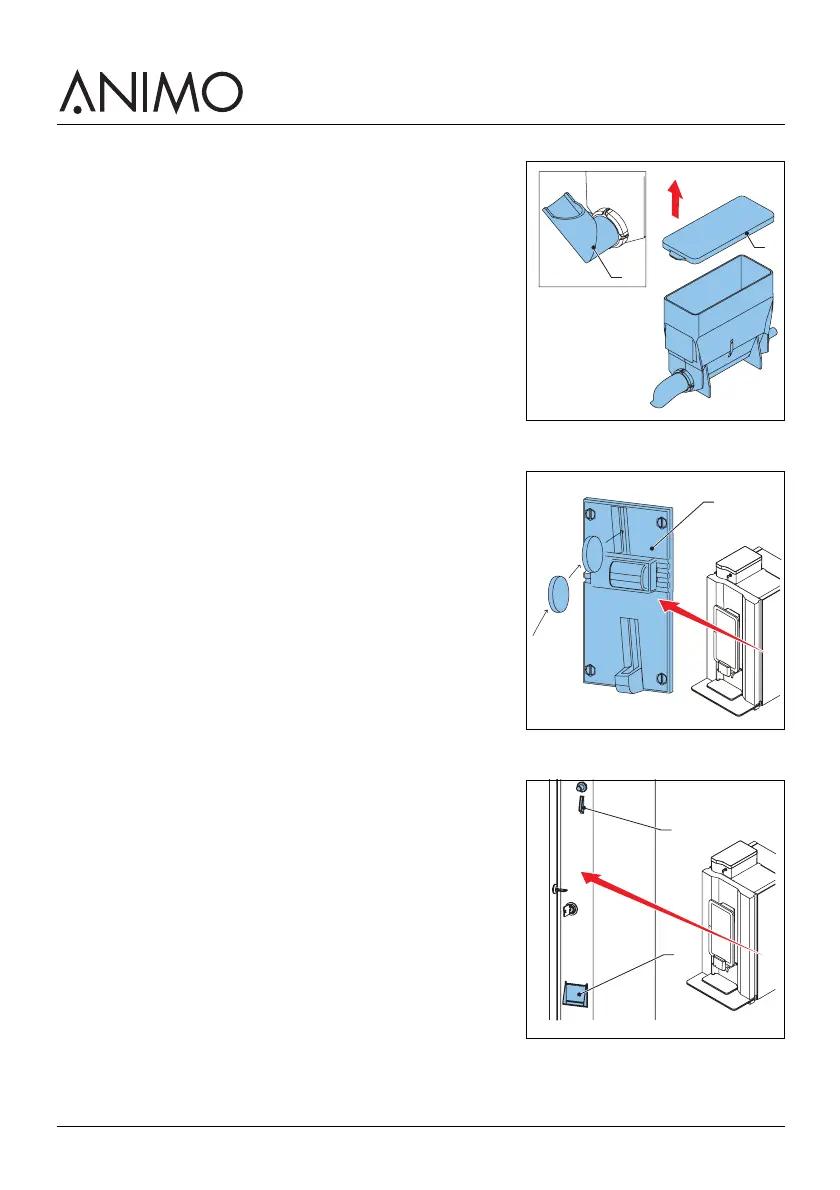 ANIMO