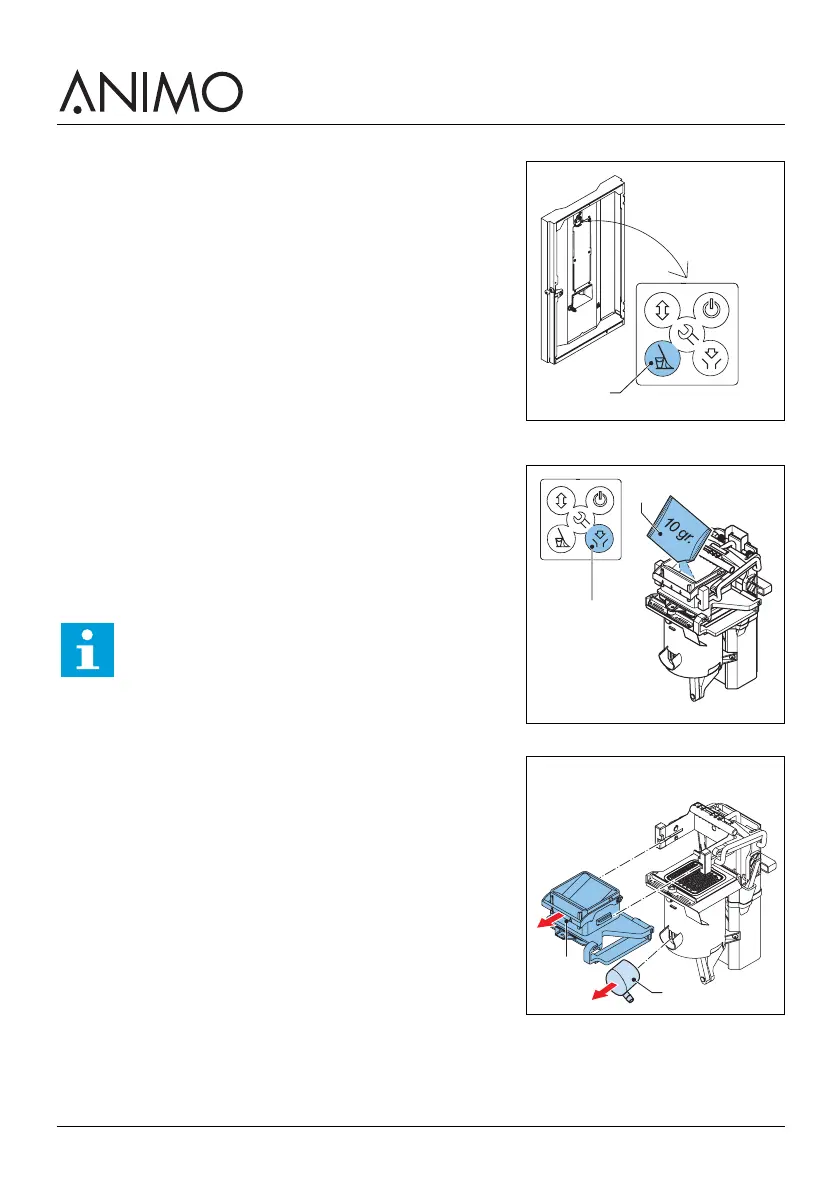 ANIMO

10 gr.