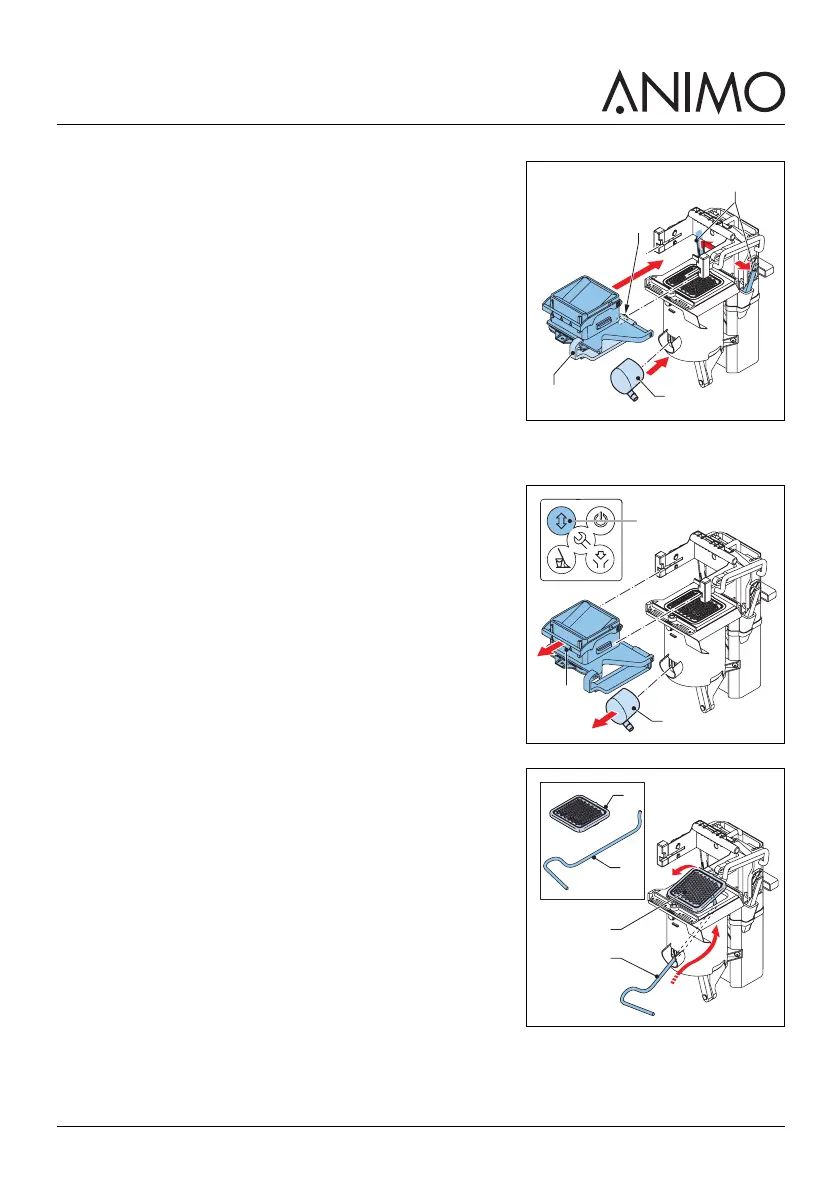 ANIMO