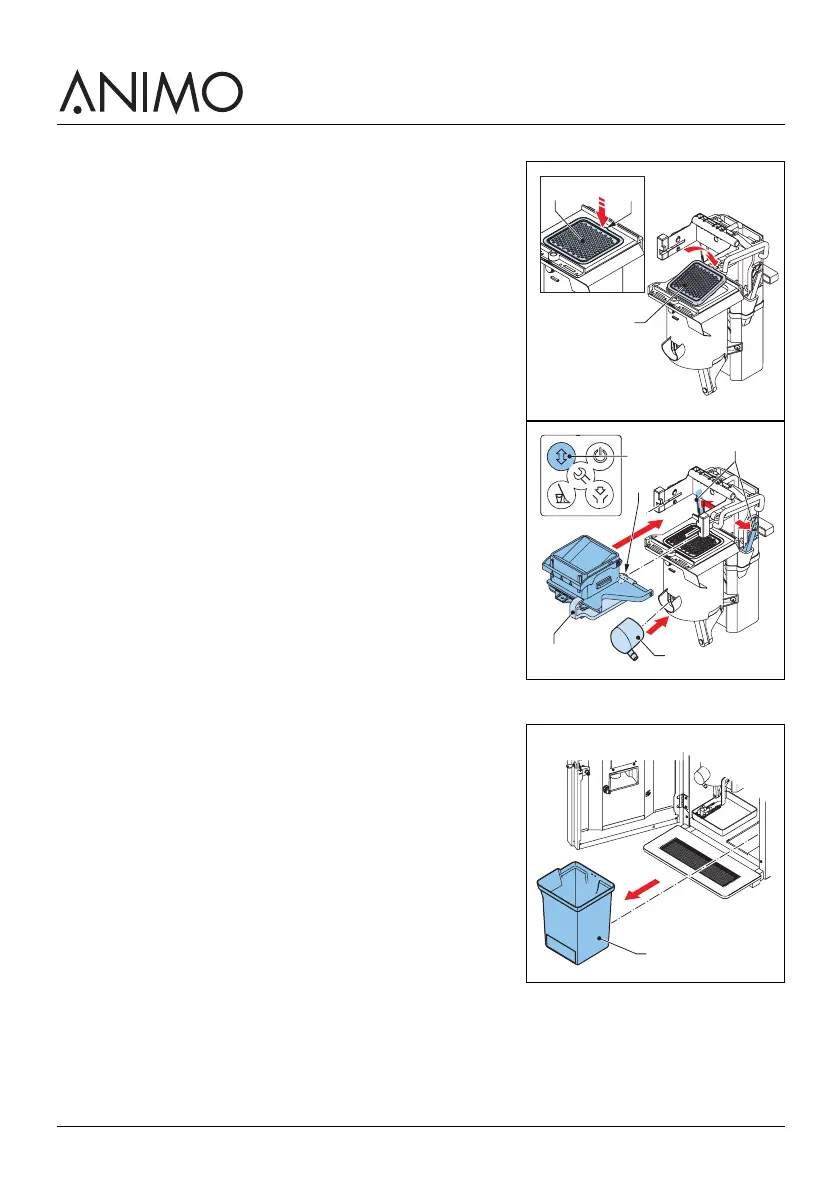 ANIMO