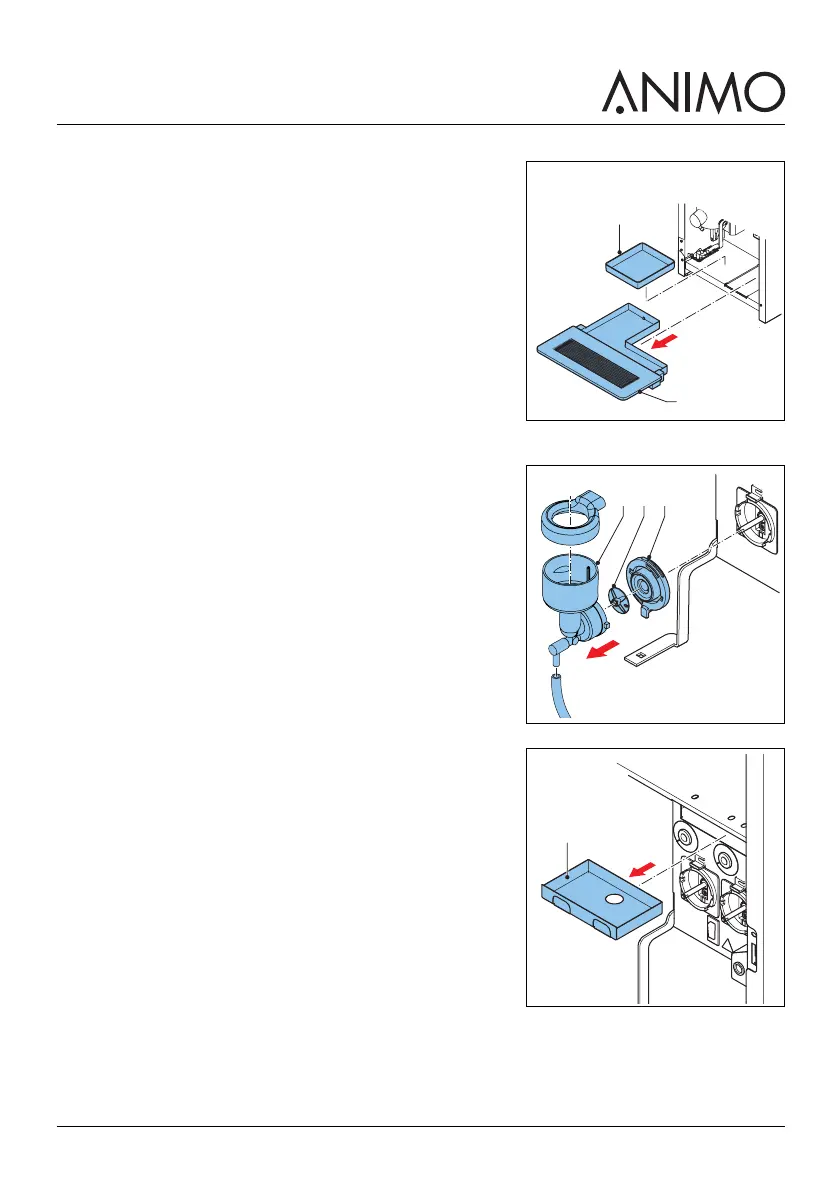 ANIMO