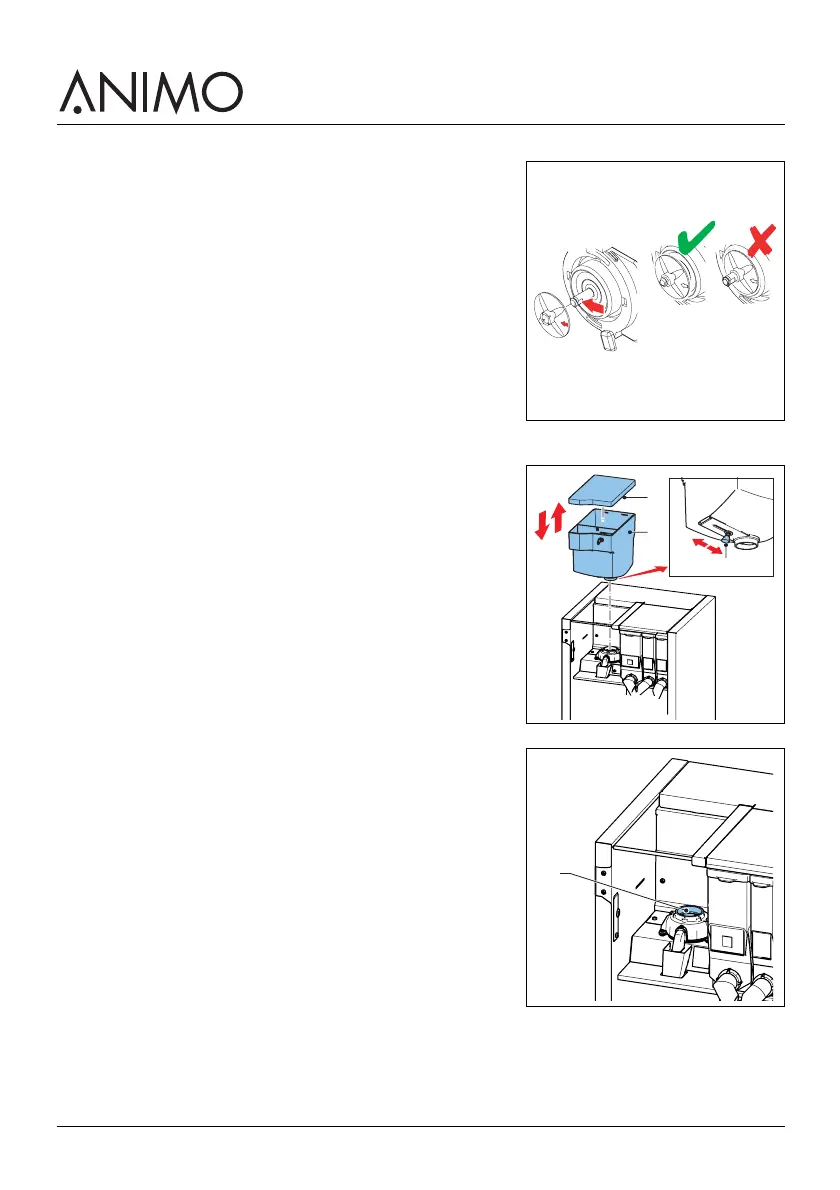 ANIMO