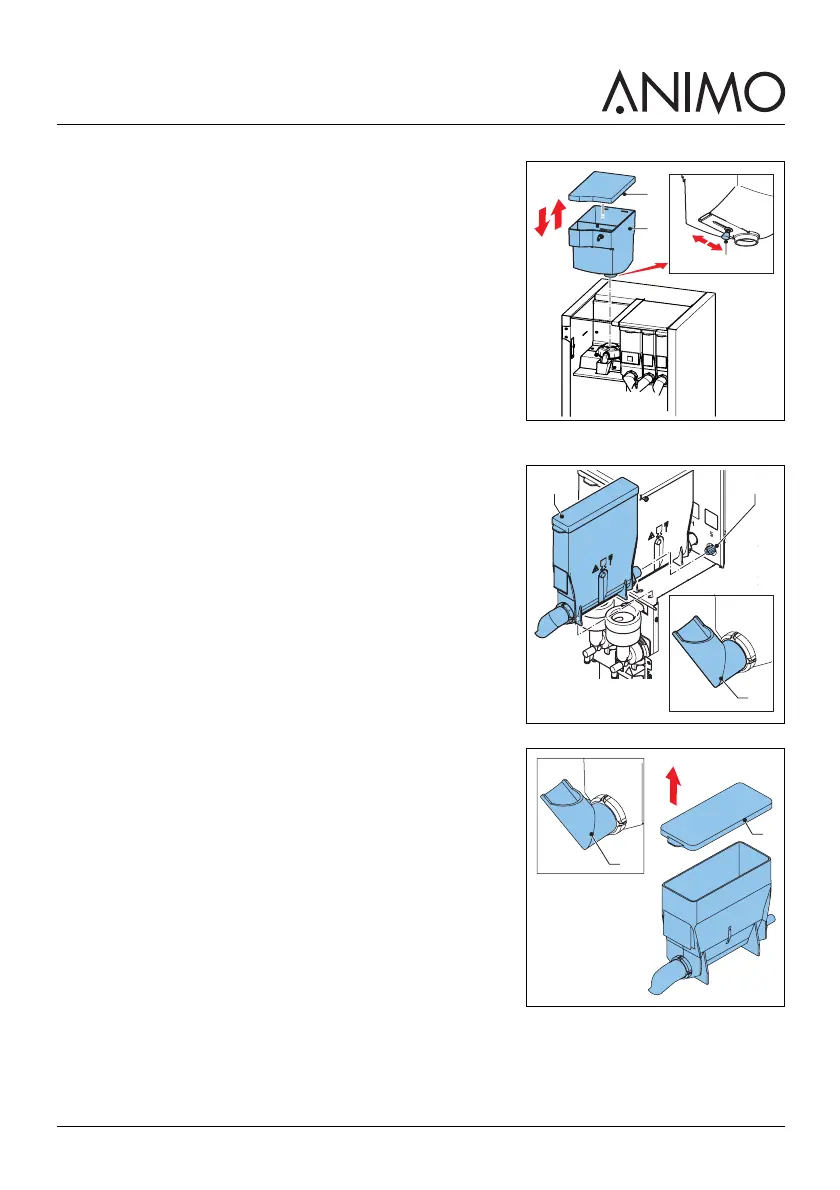 ANIMO