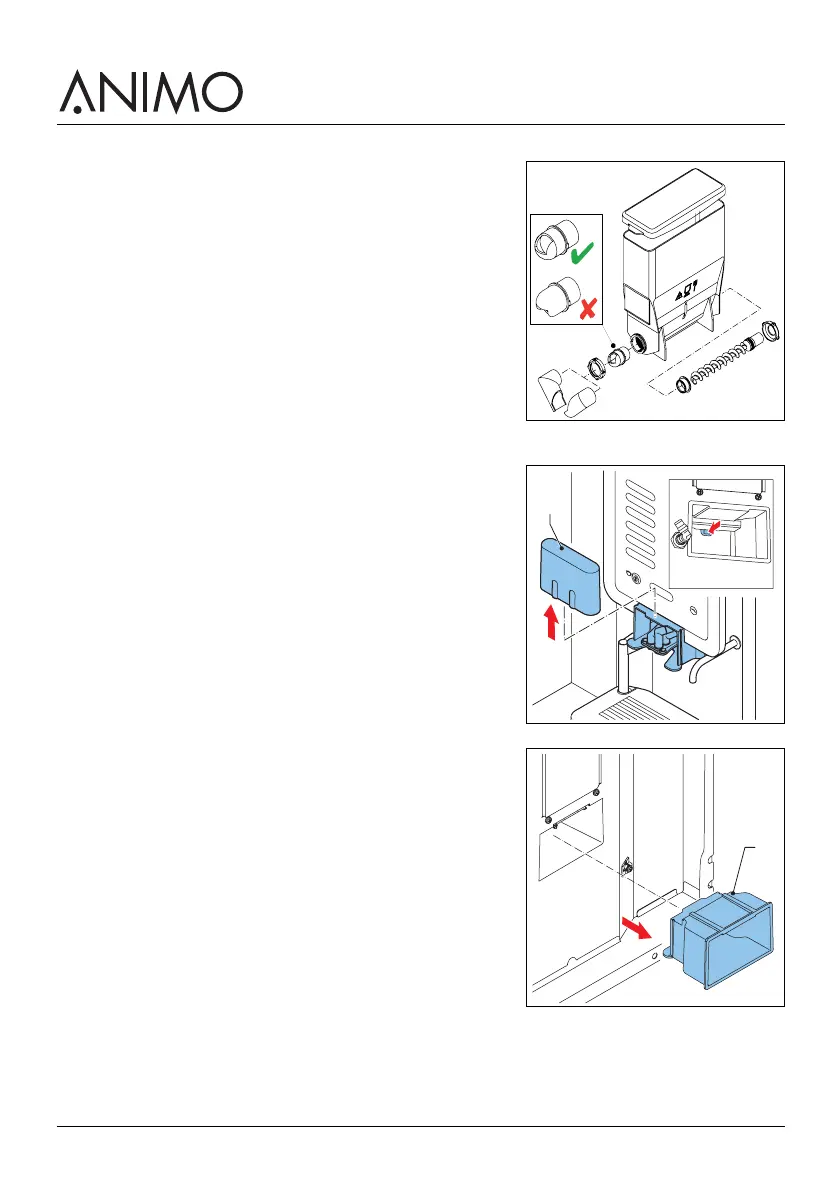 ANIMO