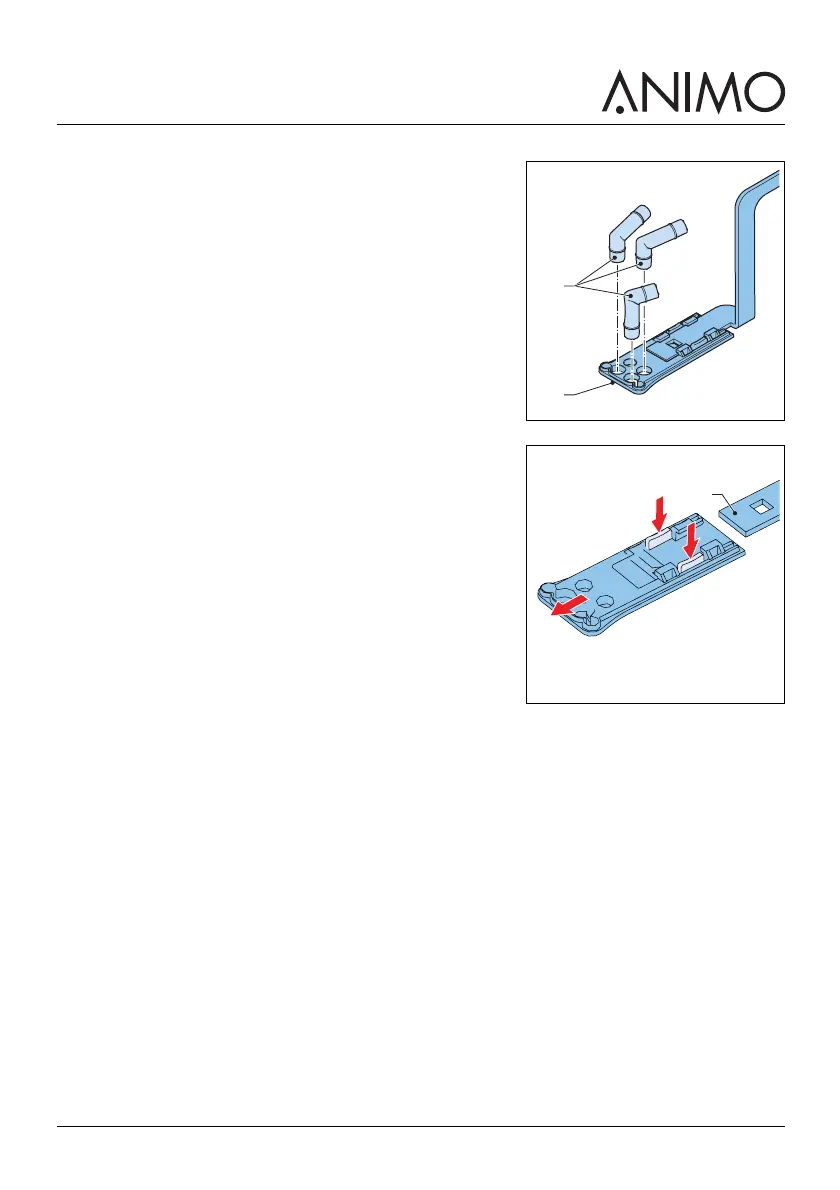 ANIMO