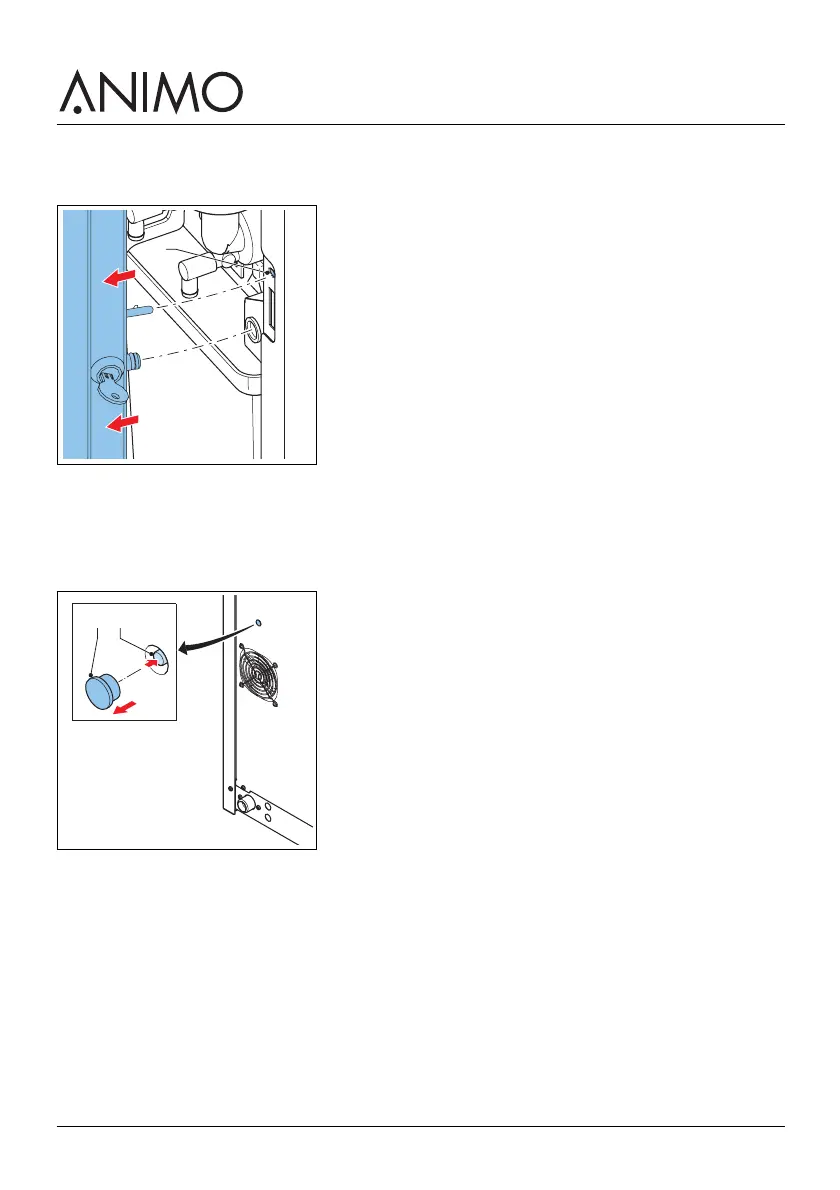 ANIMO