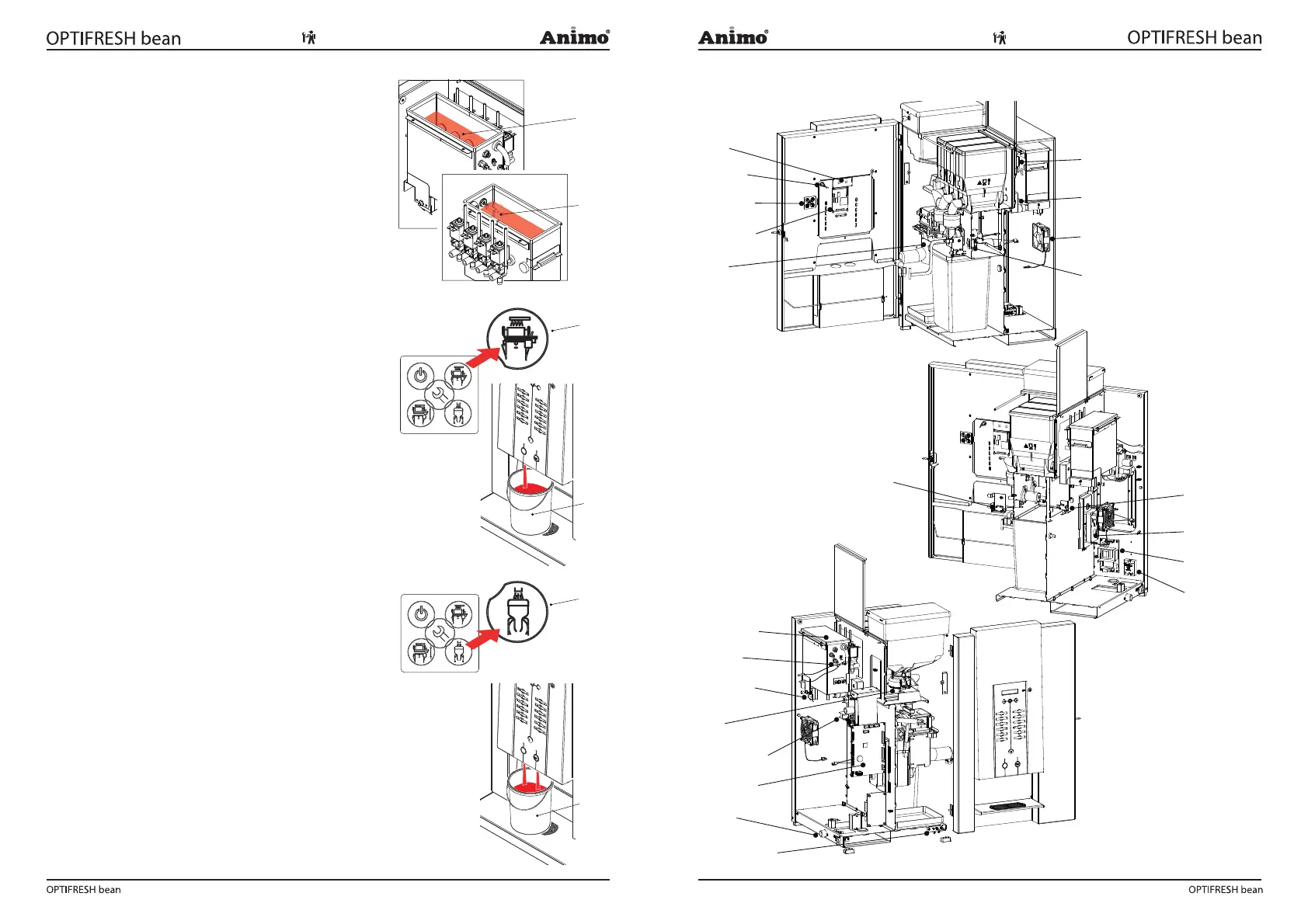 OPTIFRESH bean

Animo®

Animo®

OPTIFRESH bean

OPTIFRESH bean

OPTIFRESH bean