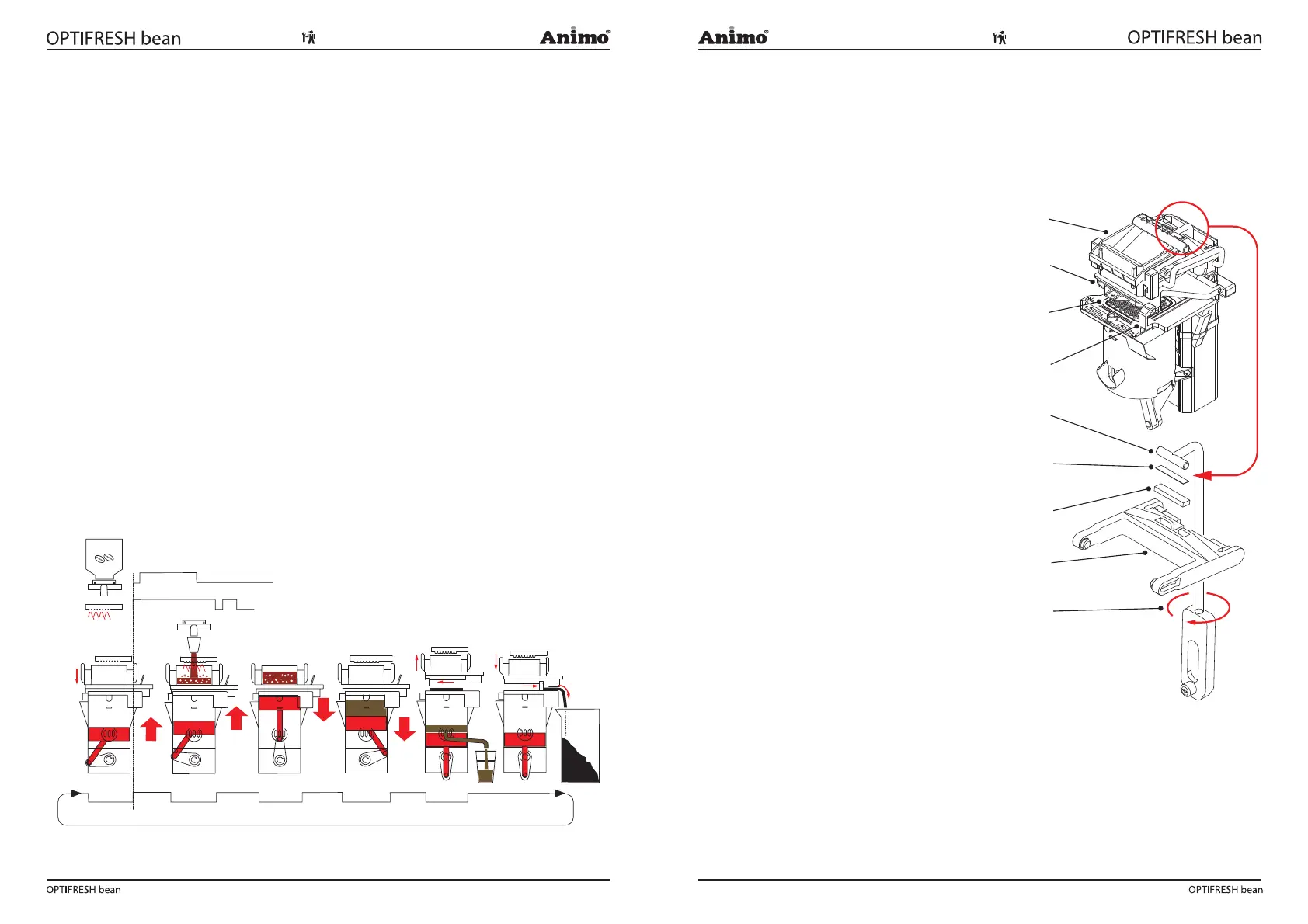 OPTIFRESH bean

Animo®

Animo®

OPTIFRESH bean

OPTIFRESH bean

OPTIFRESH bean