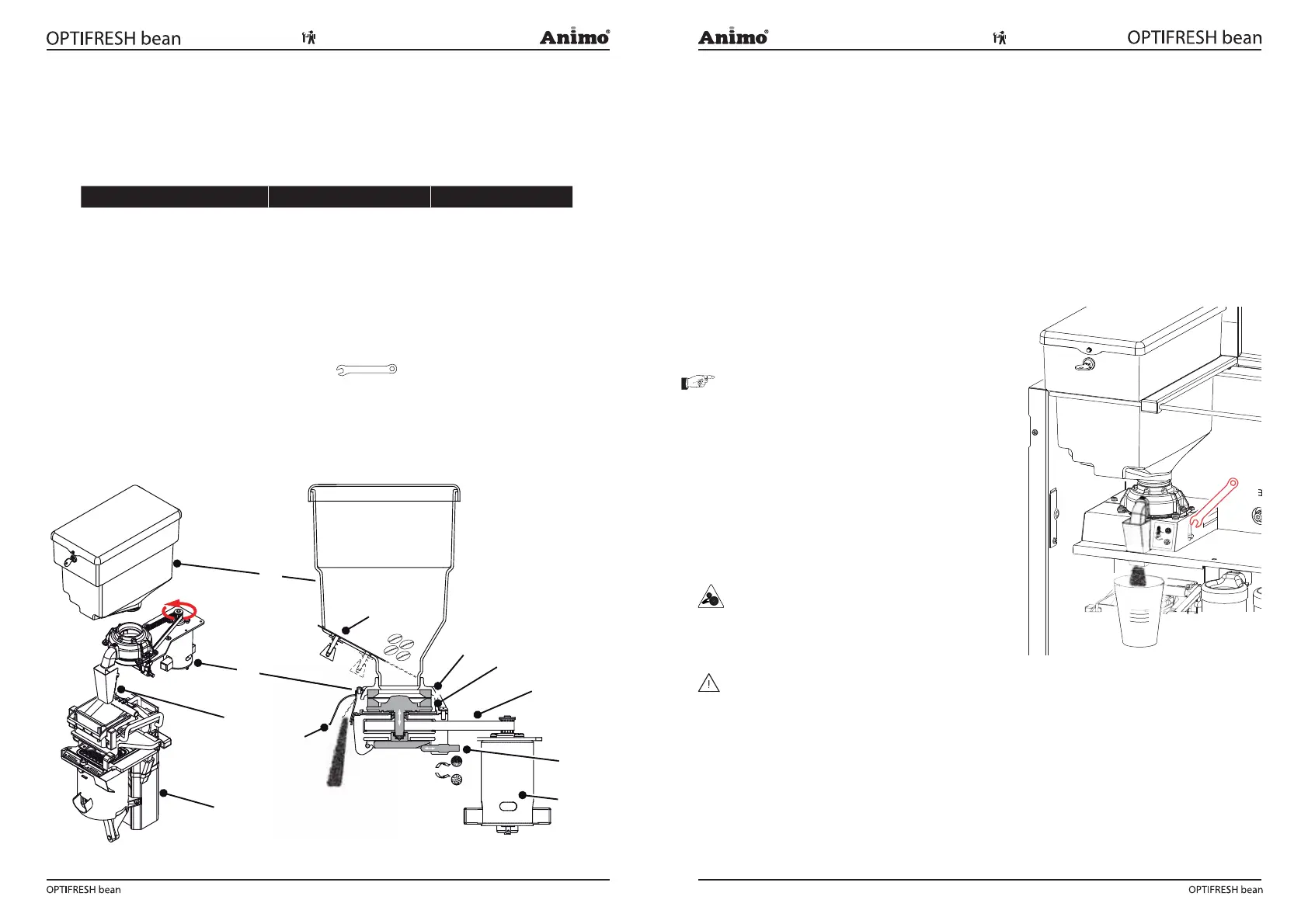 OPTIFRESH bean

Animo®

Animo®

OPTIFRESH bean

OPTIFRESH bean

OPTIFRESH bean