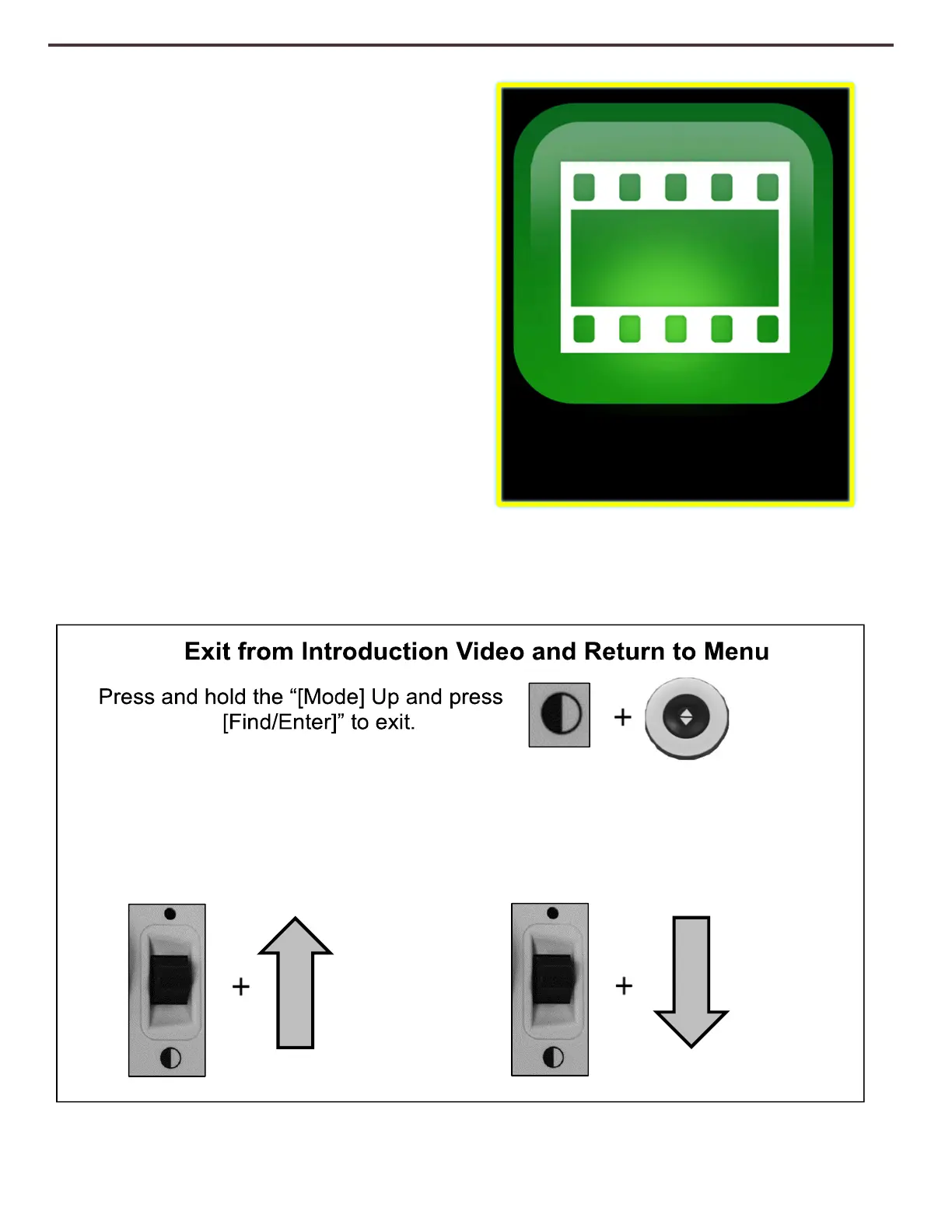 Exit from Introduction Video and Return to Menu

Press and hold the “[Mode] Up and press [Find/Enter]” to exit.

+

+

+